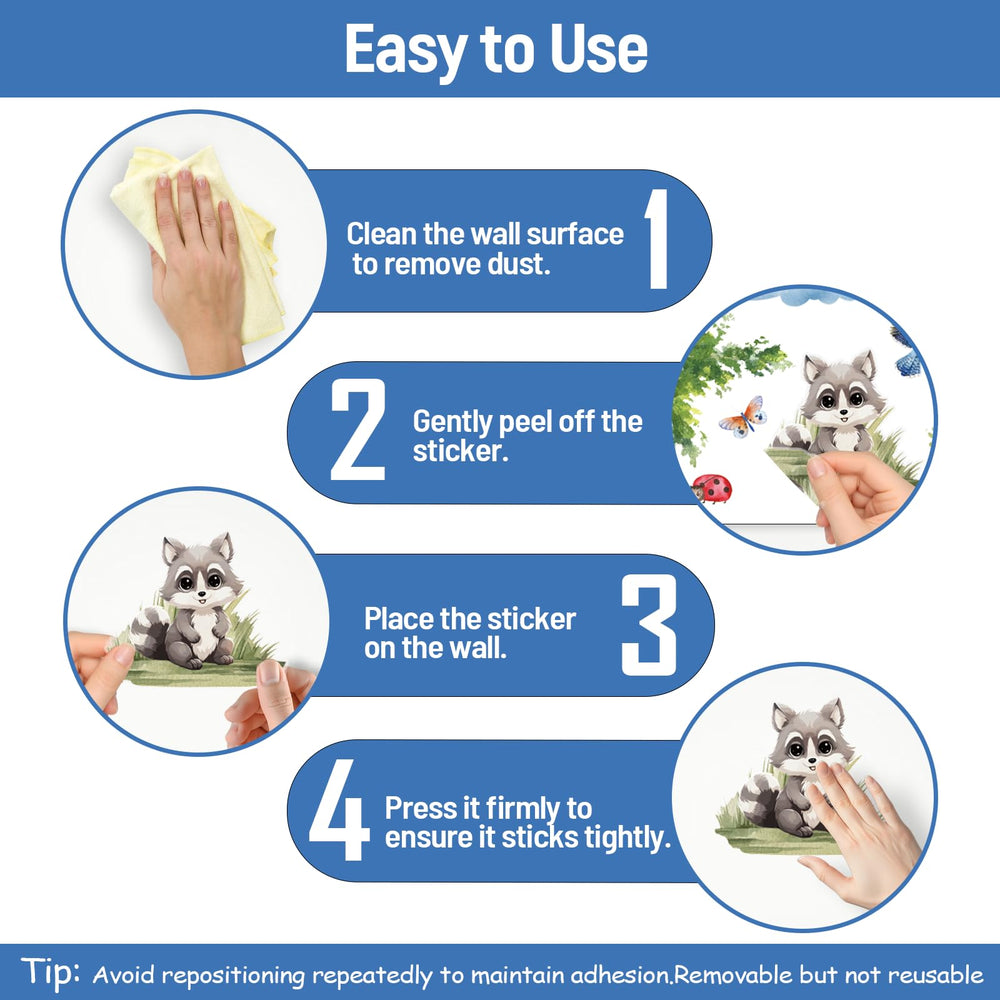 Easy to Use

Clean the wall surface to remove dust. 1

2 Gently peel off the sticker.

Place the sticker on the wall. 3

4 Press it firmly to ensure it sticks tightly.

Tip: Avoid repositioning repeatedly to maintain adhesion.Removable but not reusable