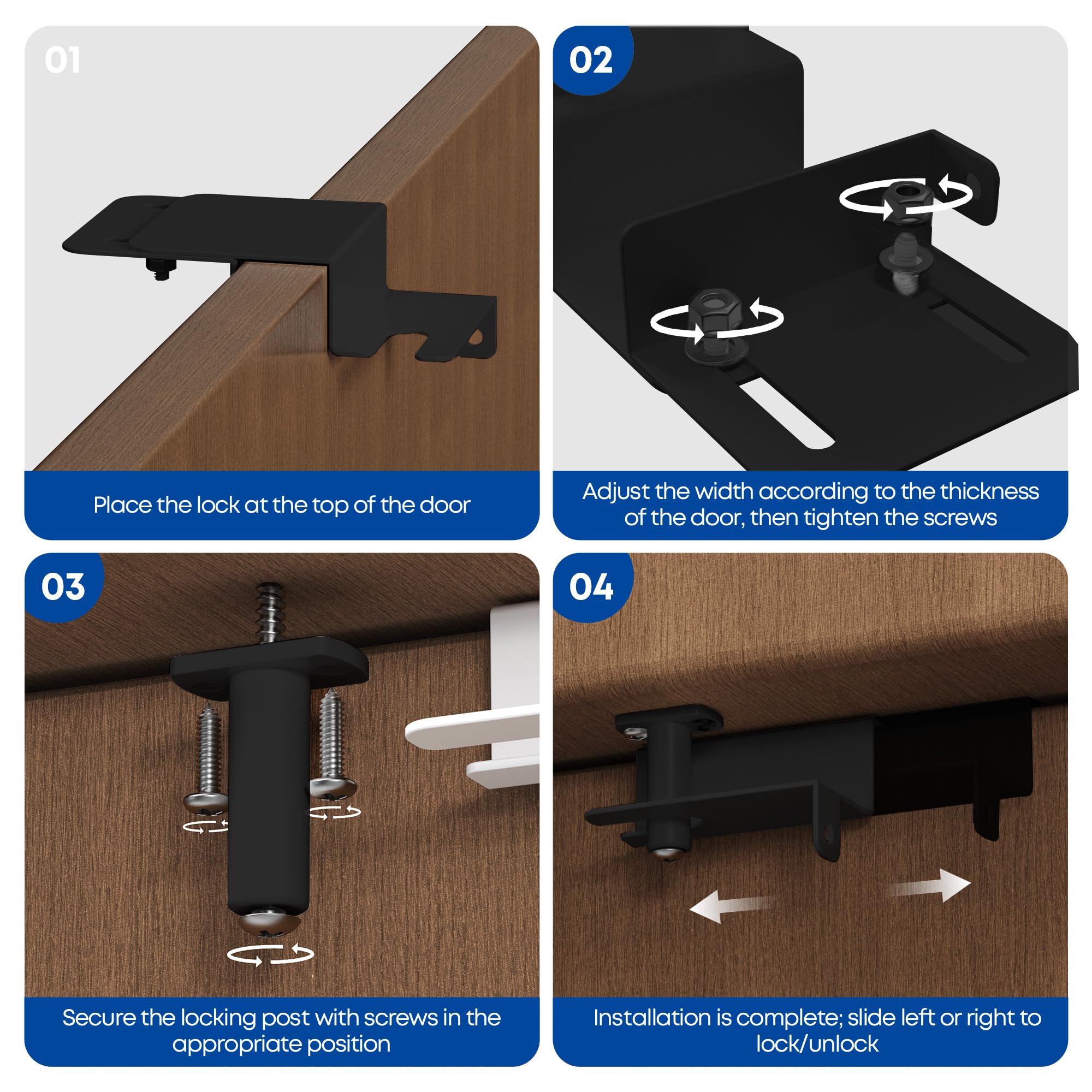 01

Place the lock at the top of the door

02

Adjust the width according to the thickness of the door, then tighten the screws

03

Secure the locking post with screws in the appropriate position

04

Installation is complete; slide left or right to lock/unlock