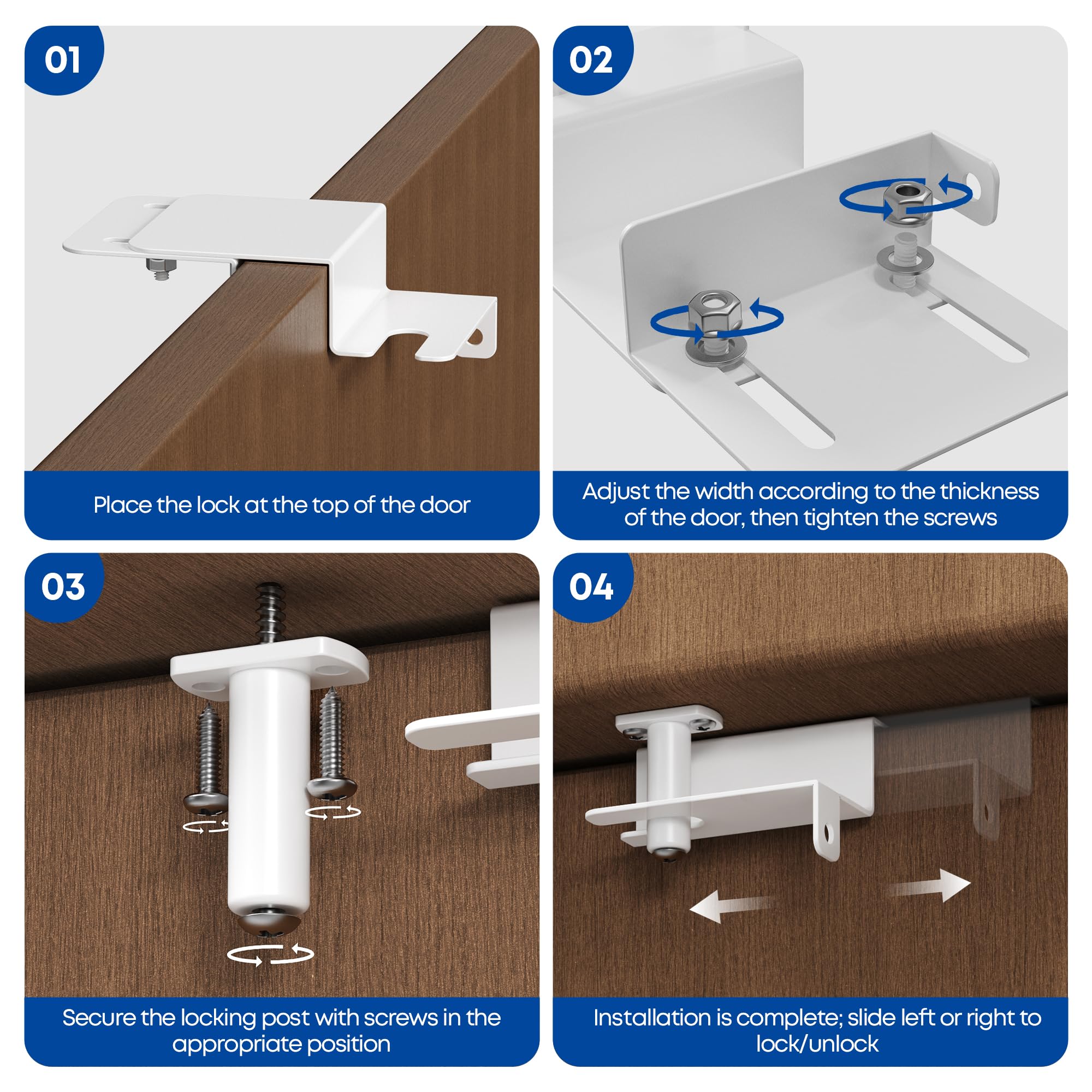 01

Place the lock at the top of the door

02

Adjust the width according to the thickness of the door, then tighten the screws

03

Secure the locking post with screws in the appropriate position

04

Installation is complete; slide left or right to lock/unlock