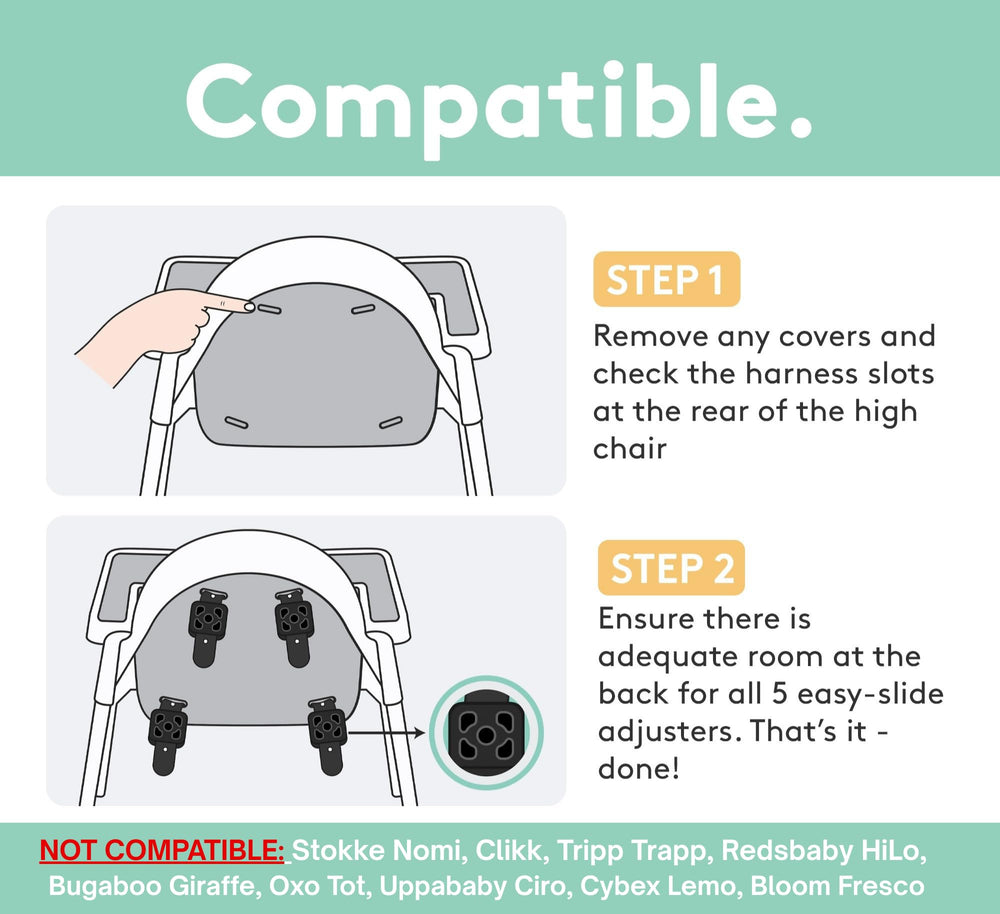 Compatible.

STEP 1
Remove any covers and check the harness slots at the rear of the high chair

STEP 2
Ensure there is adequate room at the back for all 5 easy-slide adjusters. That's it - done!

NOT COMPATIBLE: Stokke Nomi, Clikk, Tripp Trapp, Redsbaby HiLo, Bugaboo Giraffe, Oxo Tot, Uppababy Ciro, Cybex Lemo, Bloom Fresco