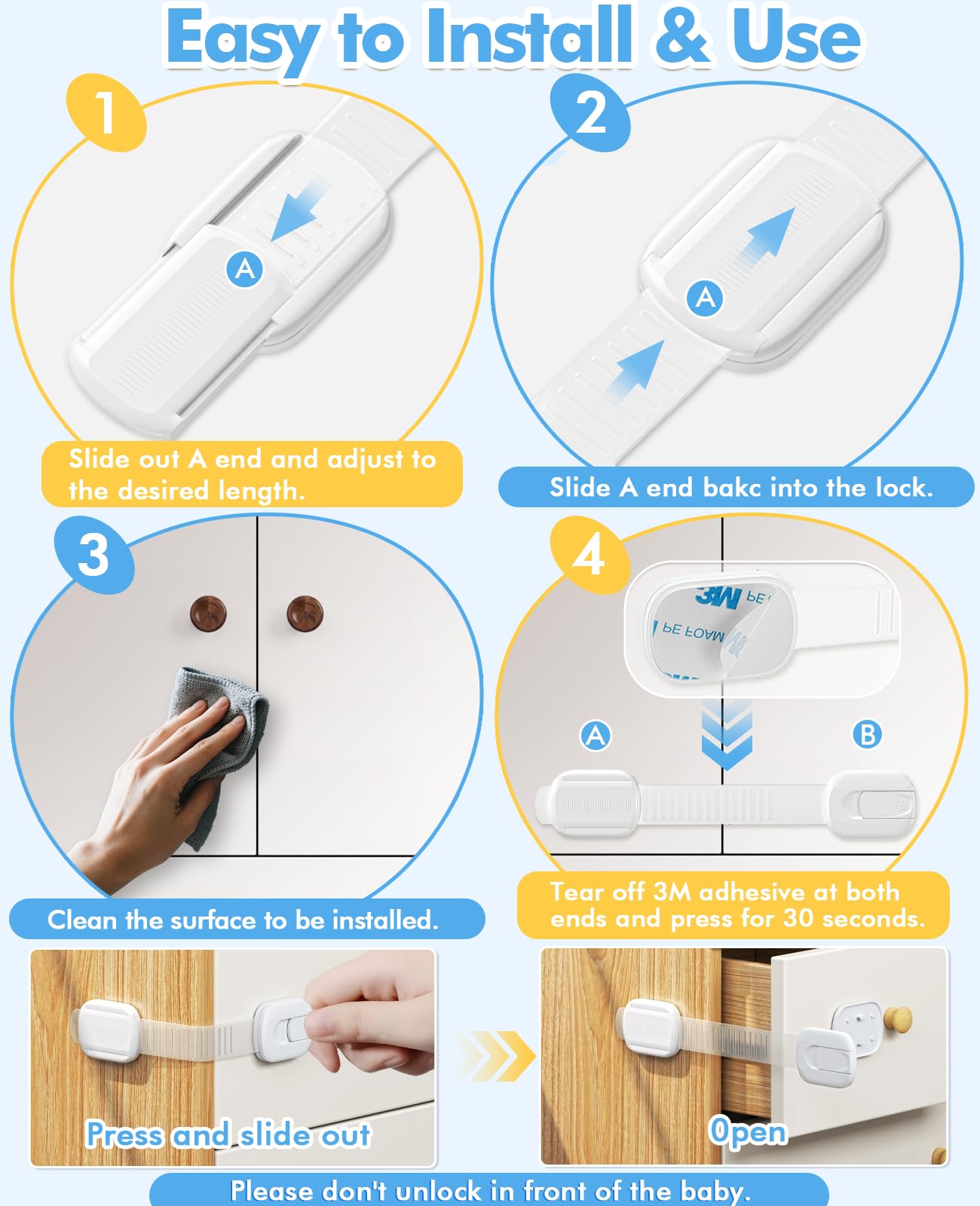 Easy to Install & Use

1

A

Slide out A end and adjust to the desired length.

2

A

Slide A end bakc into the lock.

3

Clean the surface to be installed.

4

3M PE

PE FOAM

A

B

Tear off 3M adhesive at both ends and press for 30 seconds.

Press and slide out

Open

Please don't unlock in front of the baby.