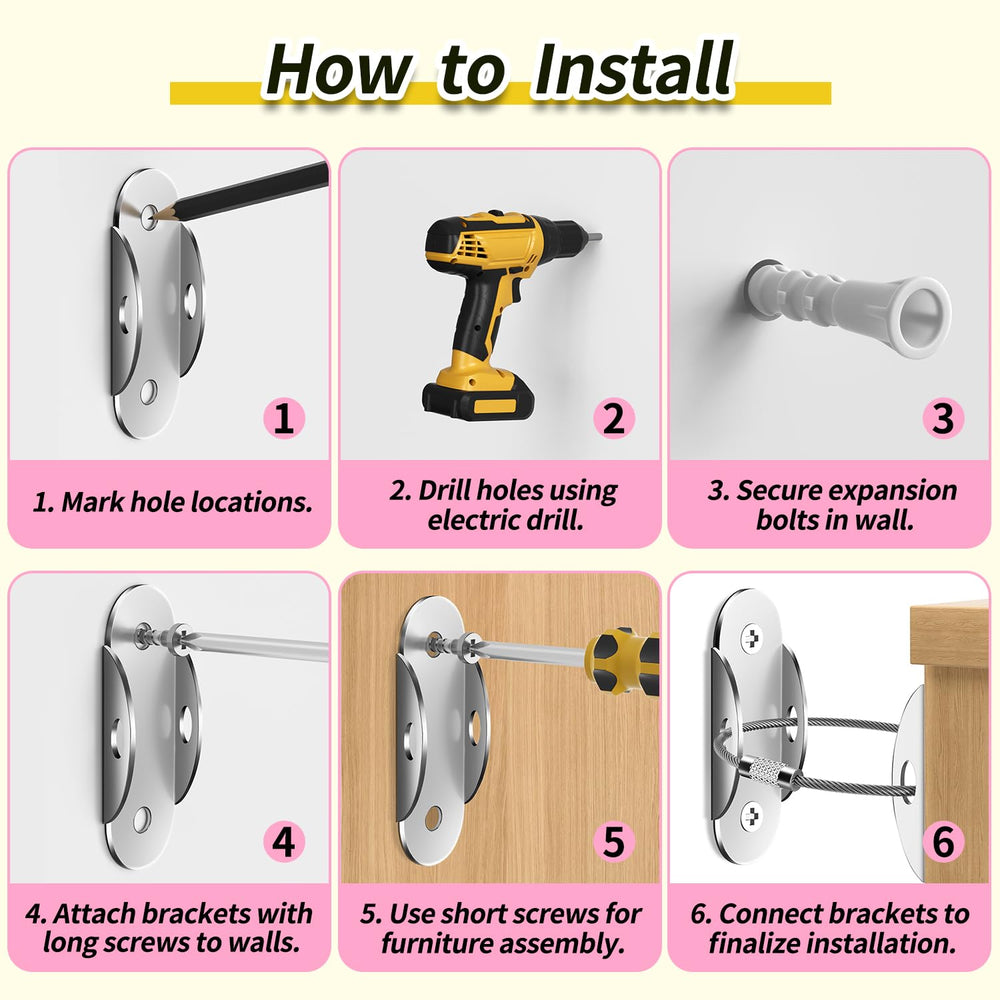 How to Install

1

1. Mark hole locations.

2

2. Drill holes using electric drill.

3

3. Secure expansion bolts in wall.

4

4. Attach brackets with long screws to walls.

5

5. Use short screws for furniture assembly.

6

6. Connect brackets to finalize installation.