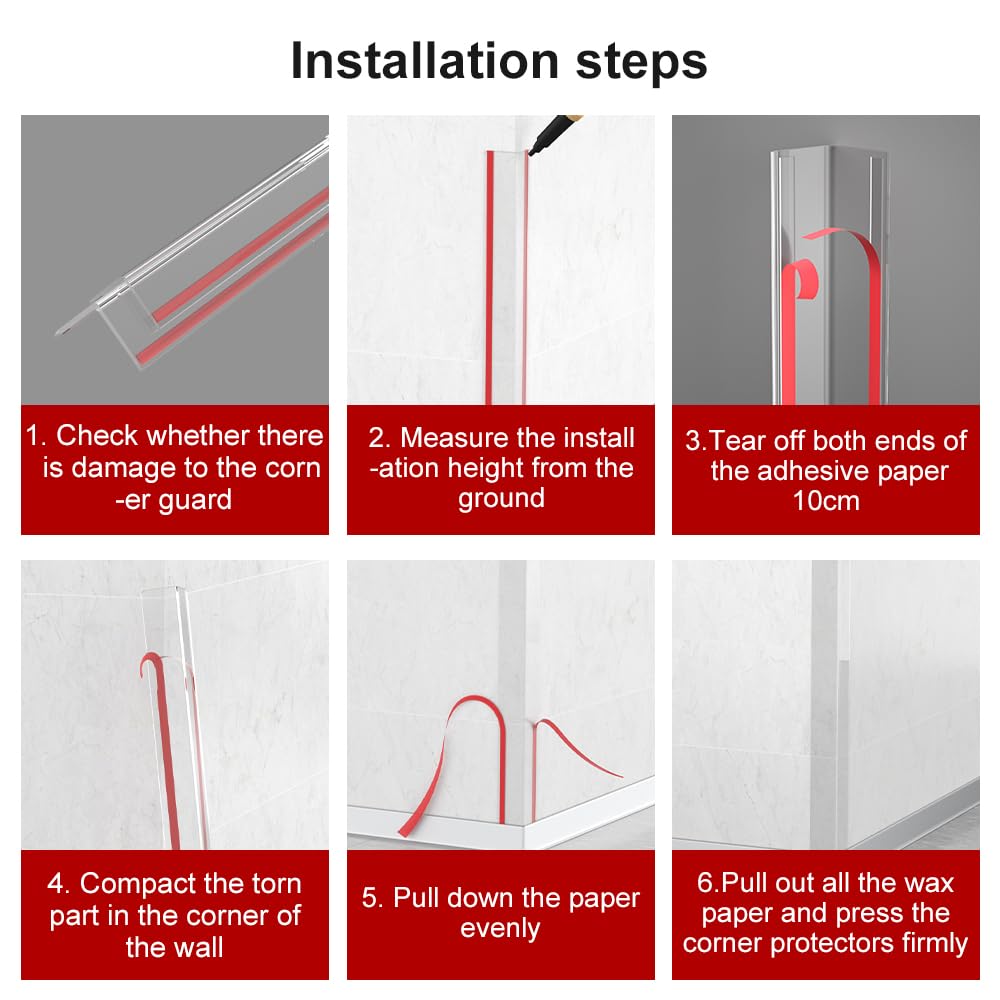 Installation steps

1. Check whether there is damage to the corn -er guard

2. Measure the install -ation height from the ground

3.Tear off both ends of the adhesive paper 10cm

4. Compact the torn part in the corner of the wall

5. Pull down the paper evenly

6.Pull out all the wax paper and press the corner protectors firmly