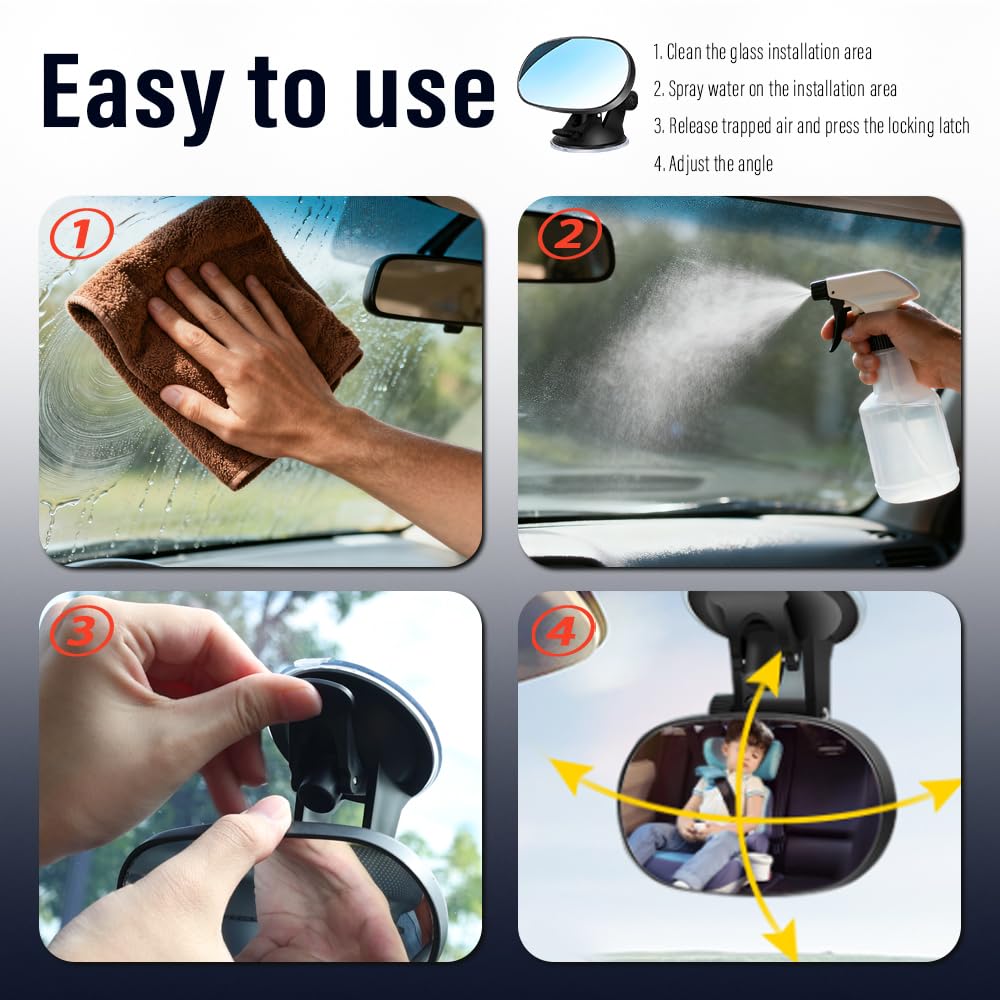 Easy to use

1. Clean the glass installation area
2. Spray water on the installation area
3. Release trapped air and press the locking latch
4. Adjust the angle

1

2

3

4