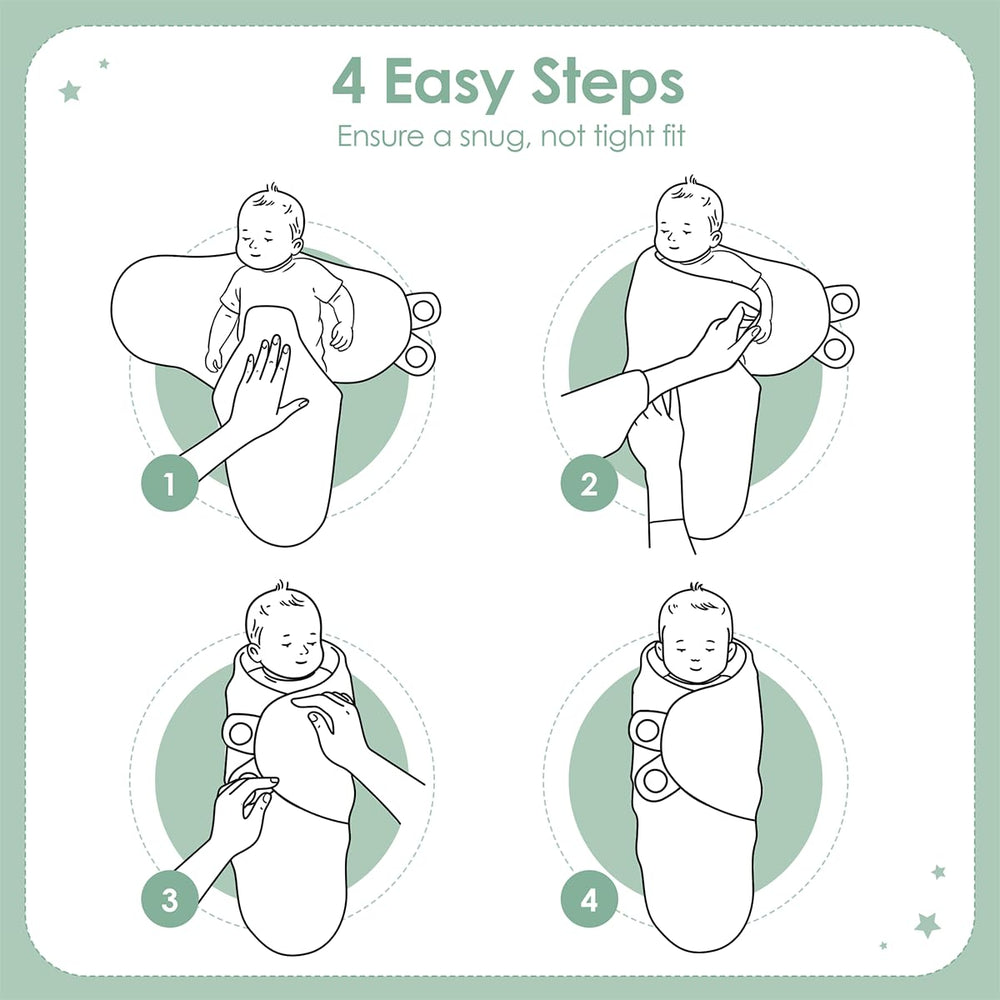 4 Easy Steps
Ensure a snug, not tight fit

1

2

3

4