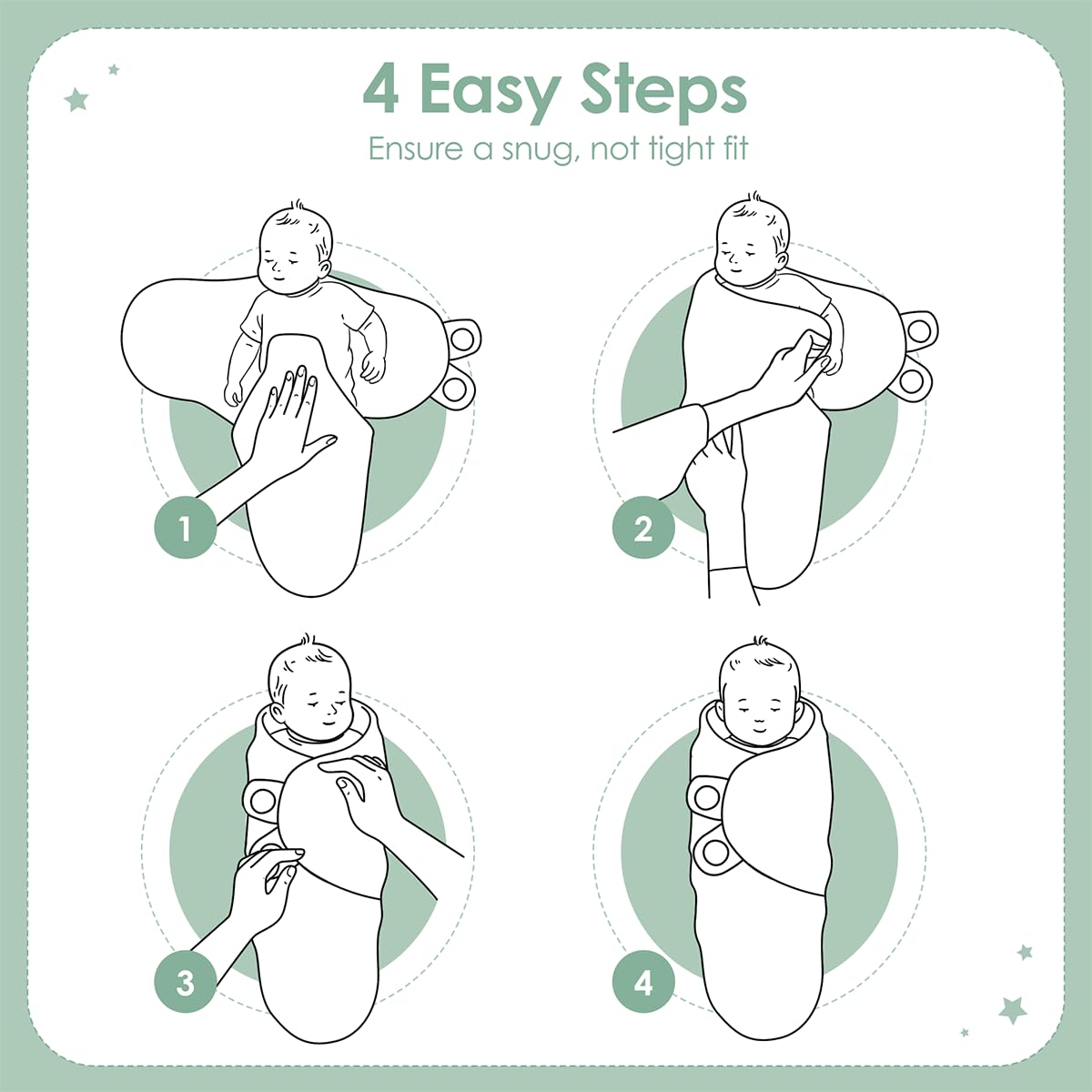 4 Easy Steps
Ensure a snug, not tight fit

1

2

3

4