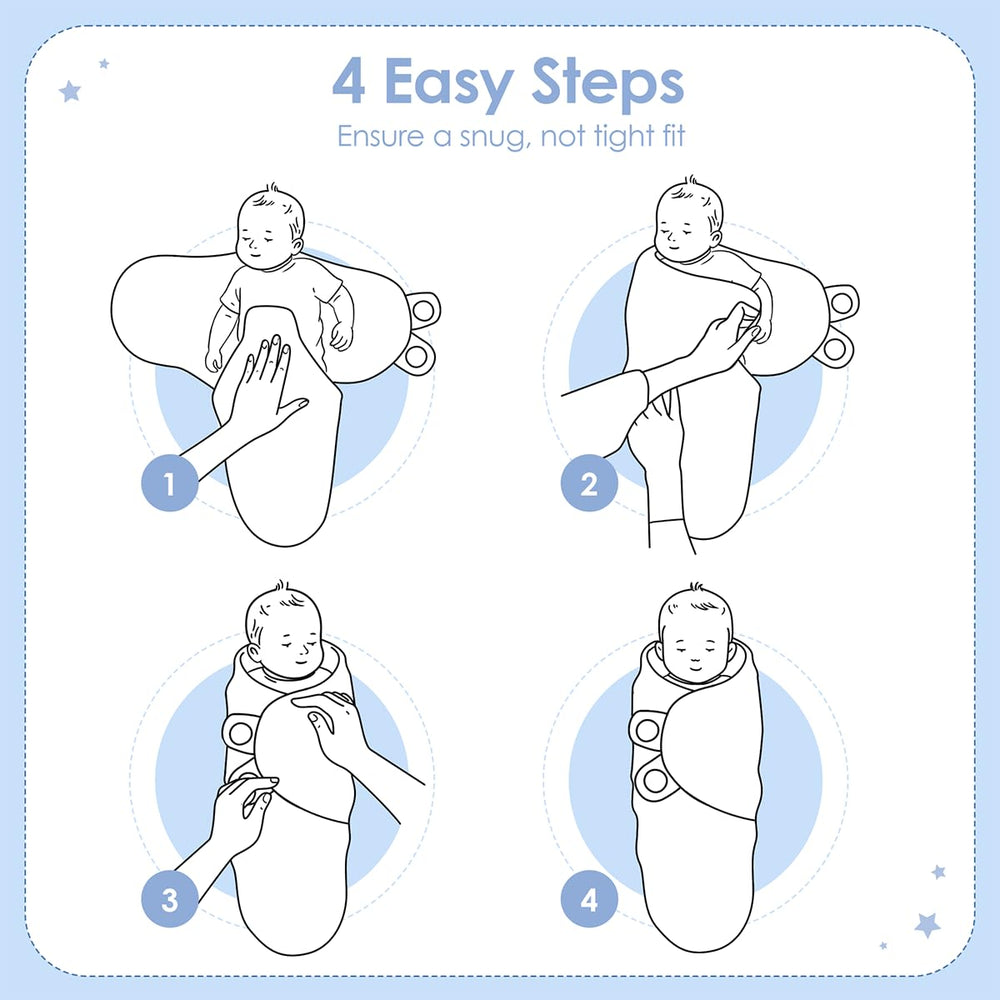 4 Easy Steps
Ensure a snug, not tight fit

1

2

3

4