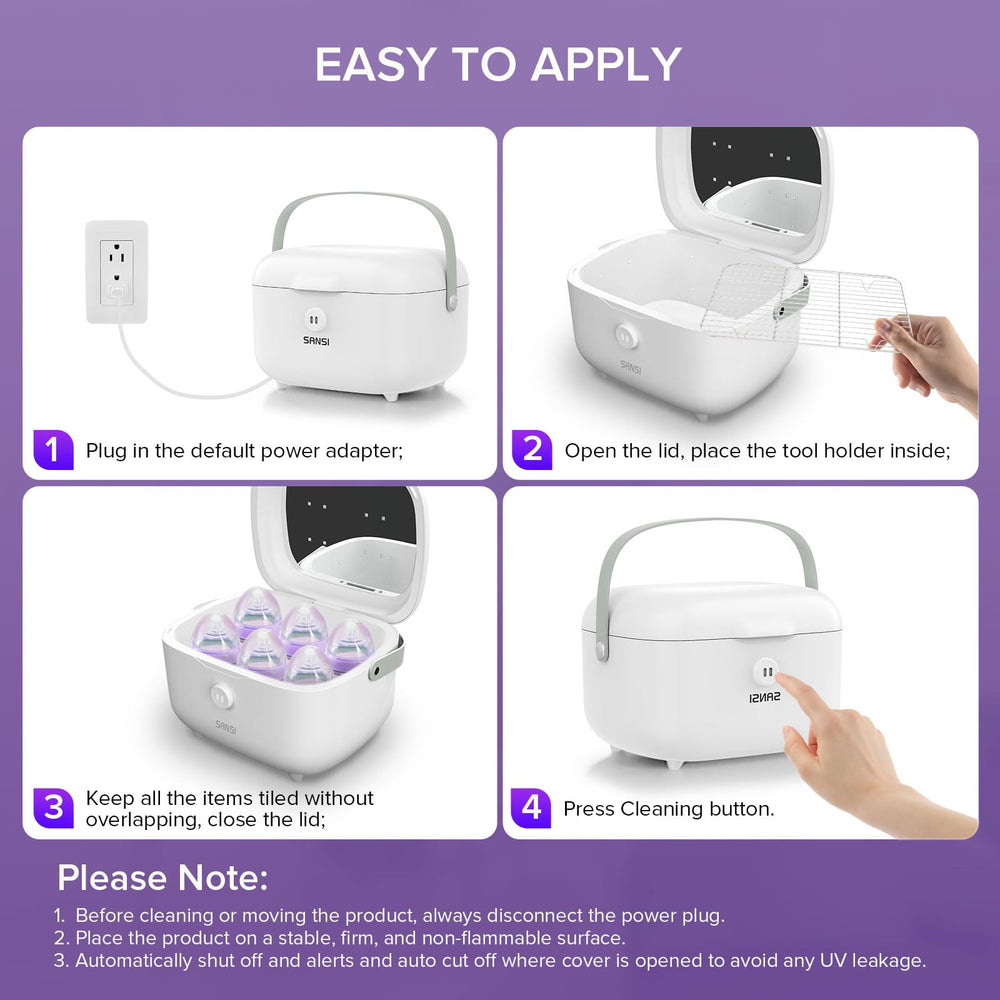 EASY TO APPLY

SANSI

1 Plug in the default power adapter;

SANSI

2 Open the lid, place the tool holder inside;

SANSI

3 Keep all the items tiled without overlapping, close the lid;

SANSI

4 Press Cleaning button.

Please Note:

1. Before cleaning or moving the product, always disconnect the power plug.
2. Place the product on a stable, firm, and non-flammable surface.
3. Automatically shut off and alerts and auto cut off where cover is opened to avoid any UV leakage.