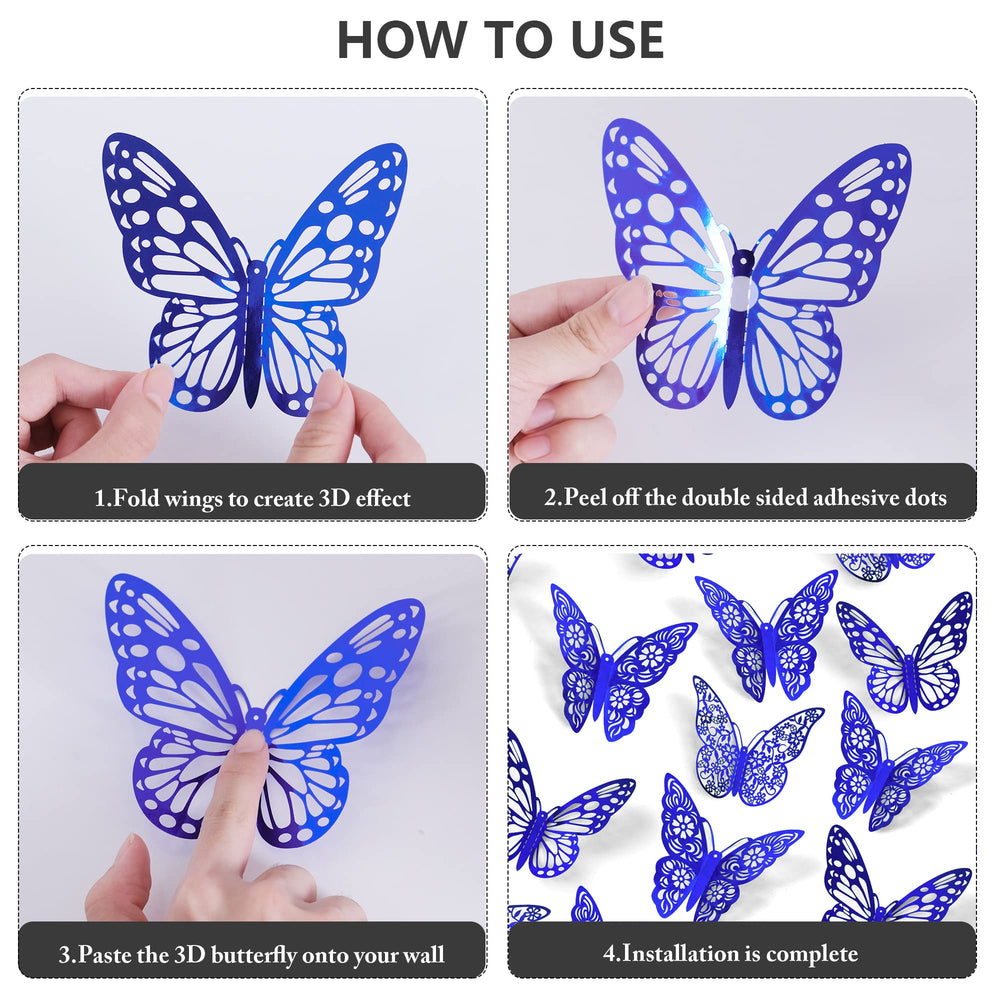 HOW TO USE

1.Fold wings to create 3D effect

2.Peel off the double sided adhesive dots

3.Paste the 3D butterfly onto your wall

4.Installation is complete