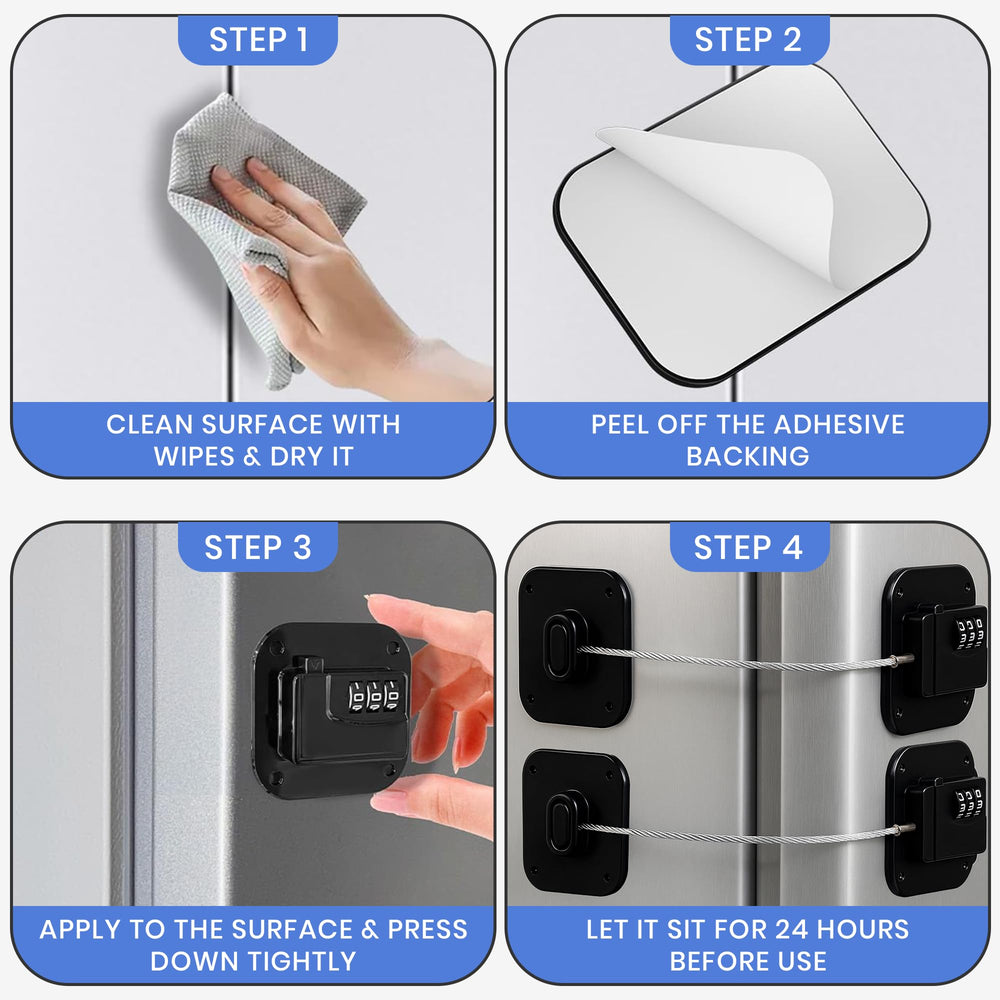 STEP 1

CLEAN SURFACE WITH WIPES & DRY IT

STEP 2

PEEL OFF THE ADHESIVE BACKING

STEP 3

APPLY TO THE SURFACE & PRESS DOWN TIGHTLY

STEP 4

LET IT SIT FOR 24 HOURS BEFORE USE