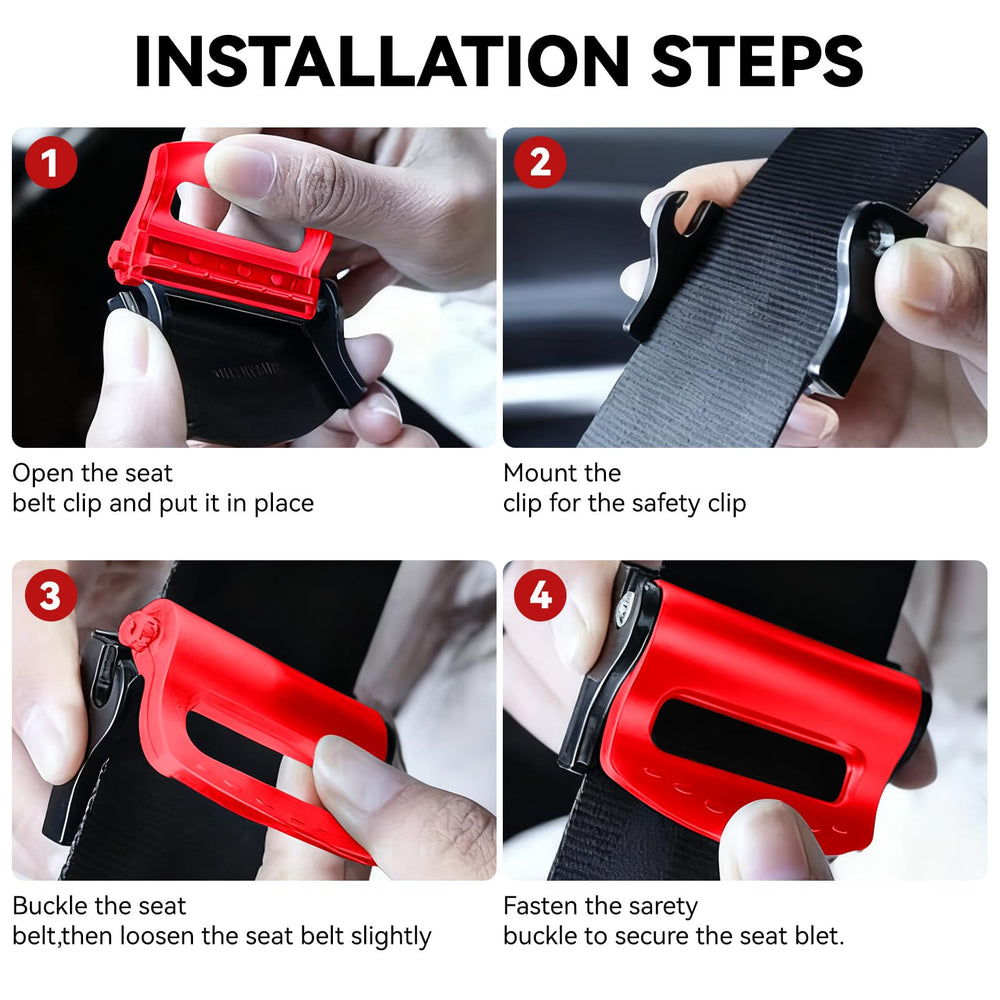 INSTALLATION STEPS

1

Open the seat belt clip and put it in place

2

Mount the clip for the safety clip

3

Buckle the seat belt,then loosen the seat belt slightly

4

Fasten the sarety buckle to secure the seat blet.