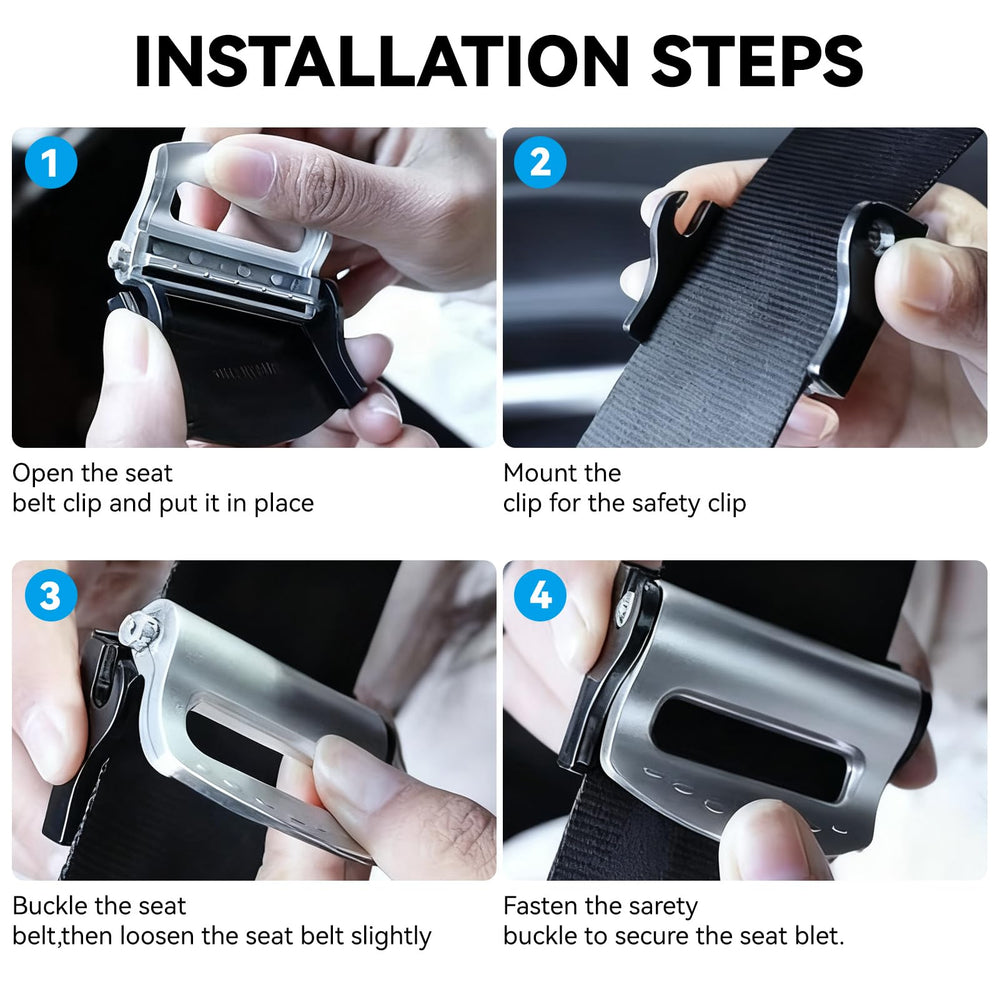 INSTALLATION STEPS

1

Open the seat belt clip and put it in place

2

Mount the clip for the safety clip

3

Buckle the seat belt,then loosen the seat belt slightly

4

Fasten the sarety buckle to secure the seat blet.