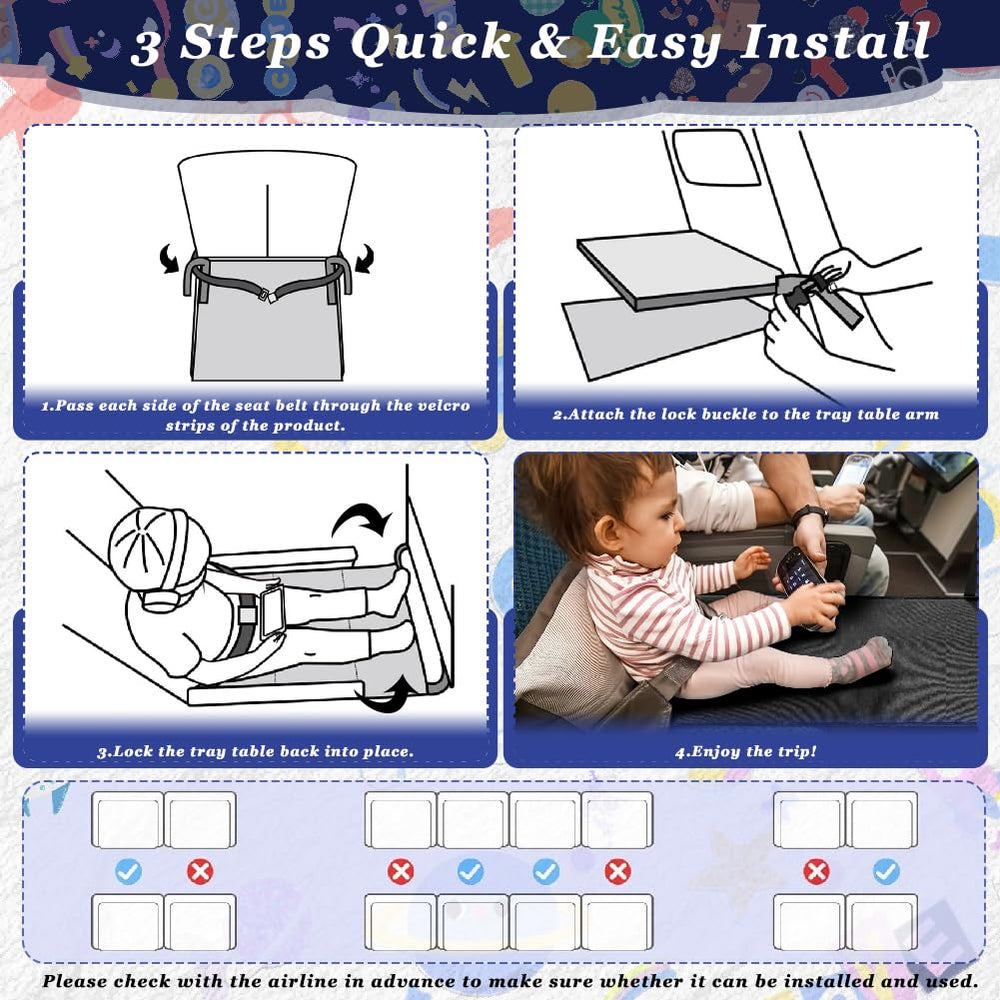 3 Steps Quick & Easy Install

1.Pass each side of the seat belt through the velcro strips of the product.

2.Attach the lock buckle to the tray table arm

3.Lock the tray table back into place.

4.Enjoy the trip!

Please check with the airline in advance to make sure whether it can be installed and used.