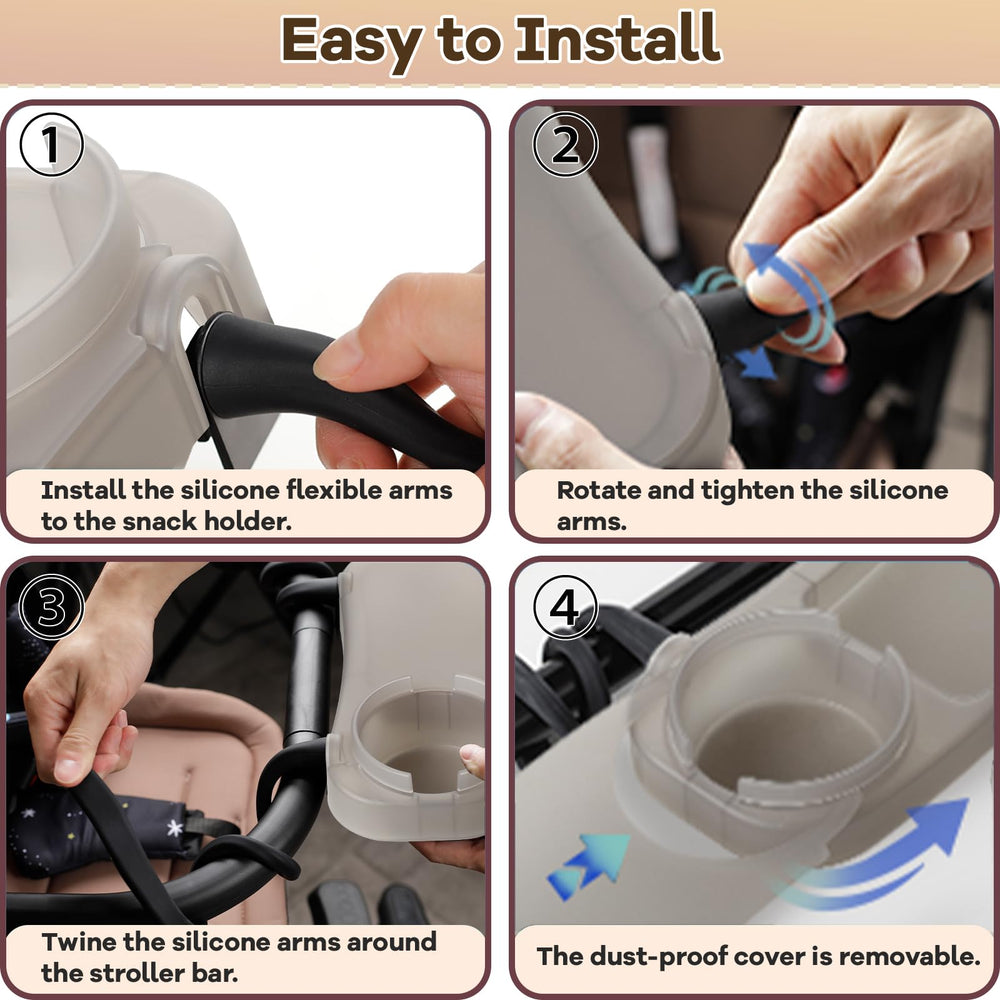 Easy to Install

1
Install the silicone flexible arms to the snack holder.

2
Rotate and tighten the silicone arms.

3
Twine the silicone arms around the stroller bar.

4
The dust-proof cover is removable.