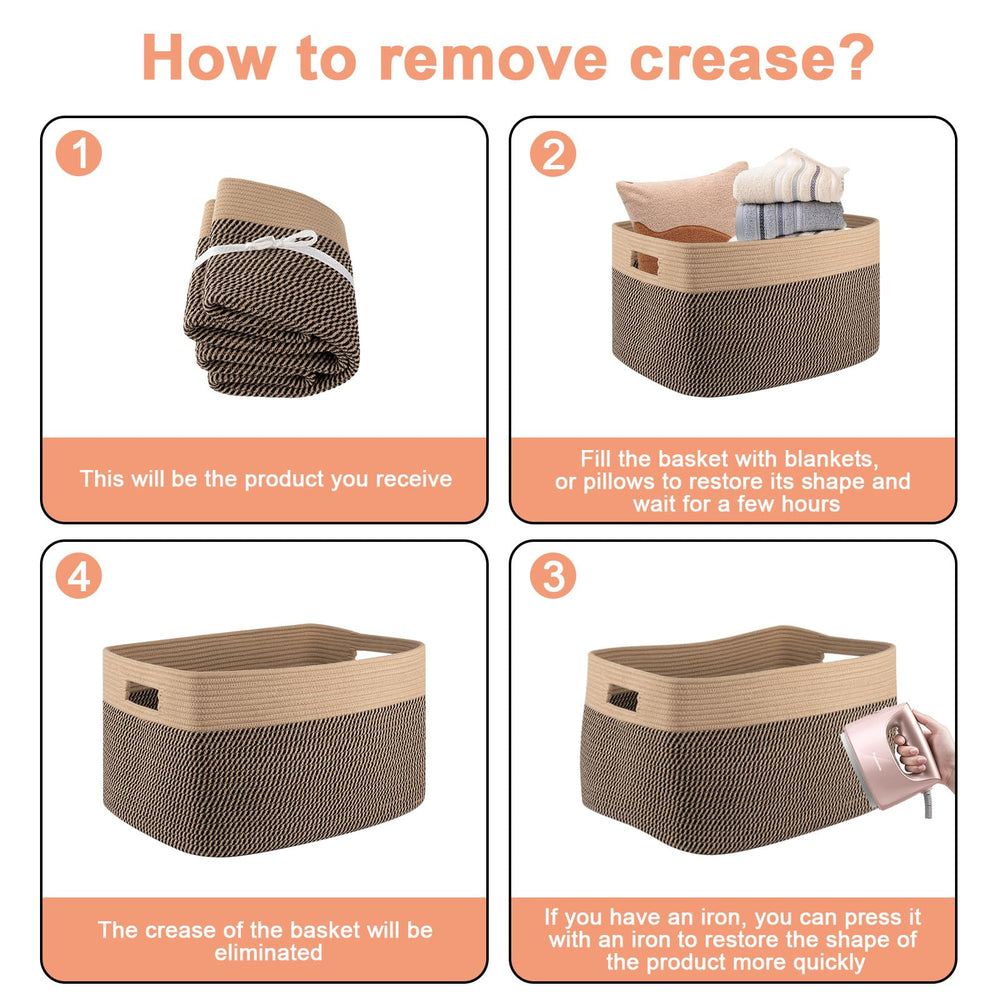 How to remove crease?

1

This will be the product you receive

2

Fill the basket with blankets, or pillows to restore its shape and wait for a few hours

4

The crease of the basket will be eliminated

3

If you have an iron, you can press it with an iron to restore the shape of the product more quickly