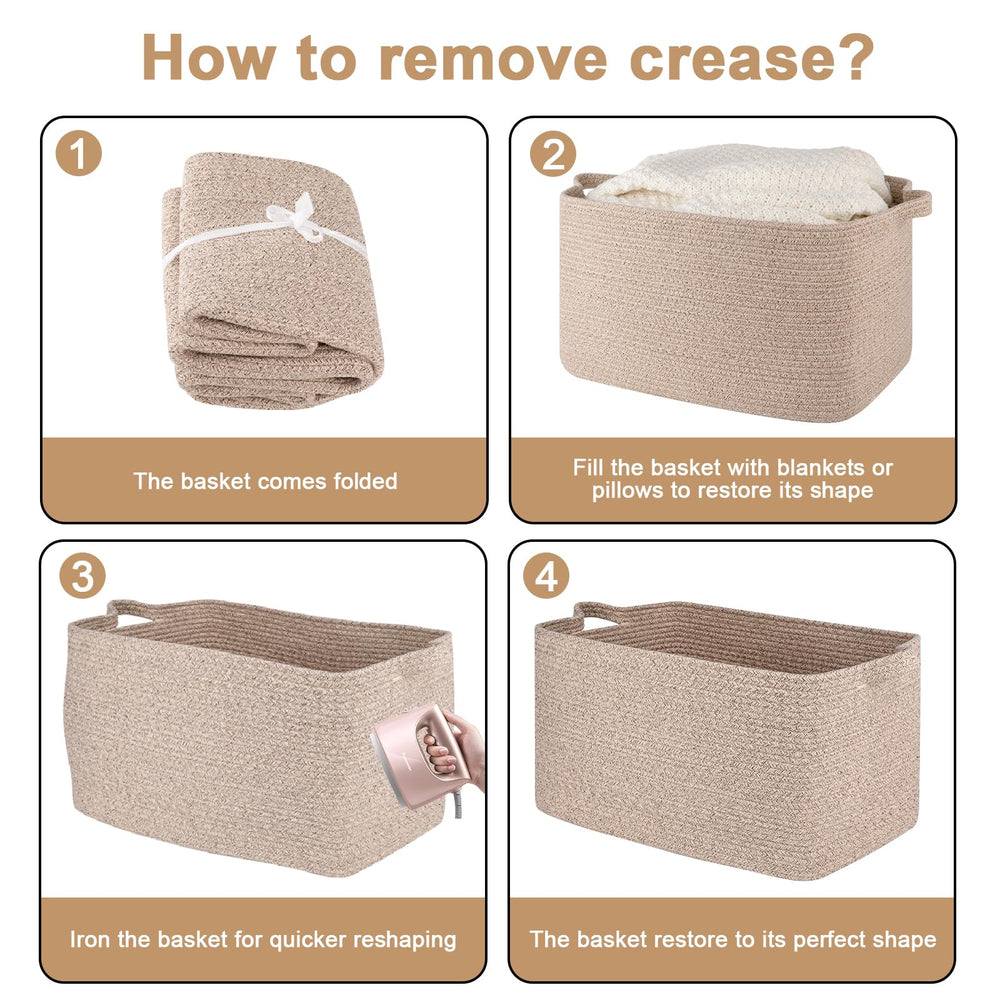 How to remove crease?

1

The basket comes folded

2

Fill the basket with blankets or pillows to restore its shape

3

Iron the basket for quicker reshaping

4

The basket restore to its perfect shape