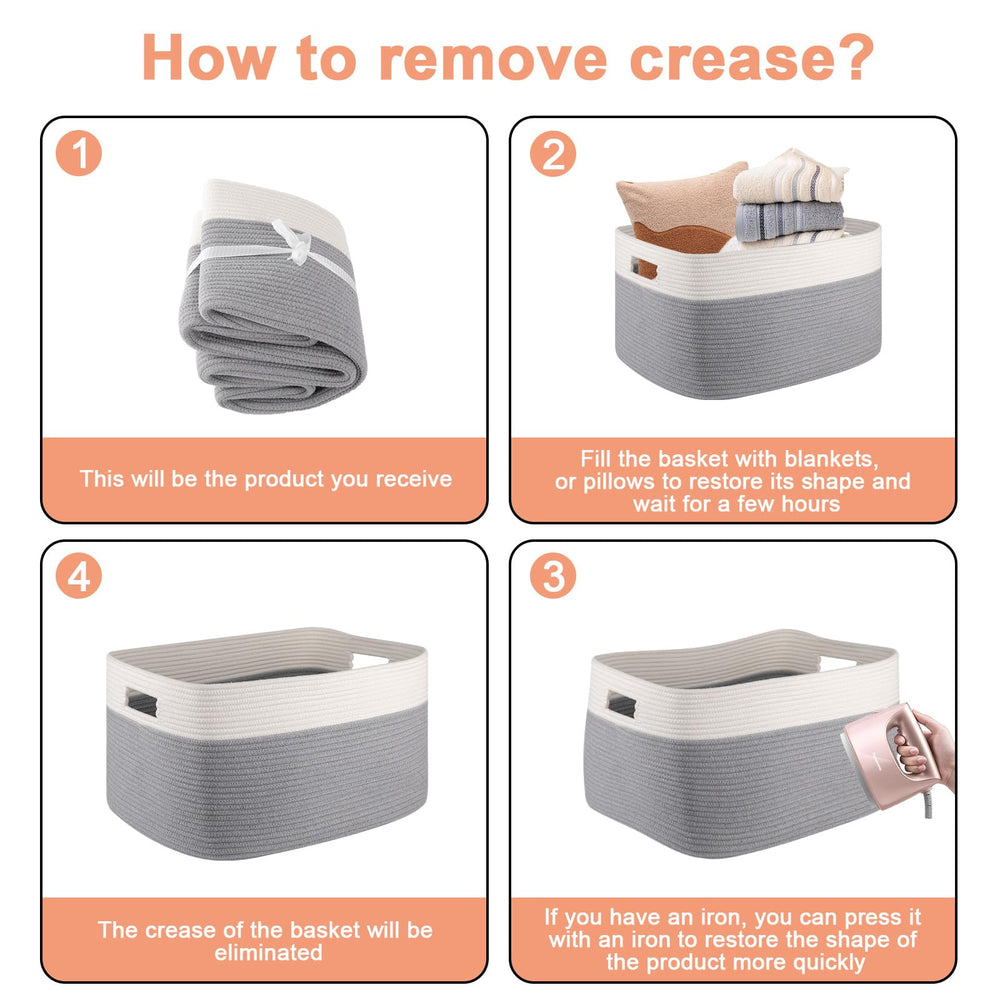 How to remove crease?

1

This will be the product you receive

2

Fill the basket with blankets, or pillows to restore its shape and wait for a few hours

4

The crease of the basket will be eliminated

3

If you have an iron, you can press it with an iron to restore the shape of the product more quickly