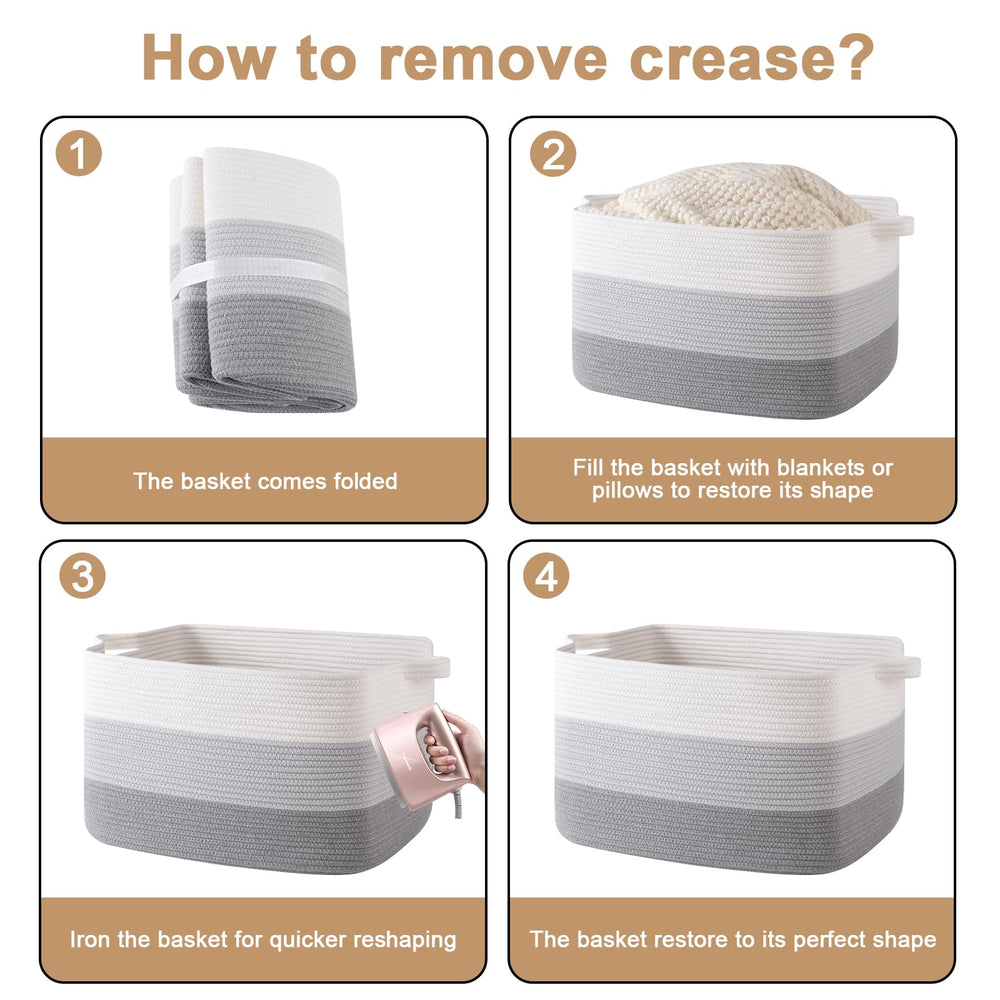 How to remove crease?

1

The basket comes folded

2

Fill the basket with blankets or pillows to restore its shape

3

Iron the basket for quicker reshaping

4

The basket restore to its perfect shape