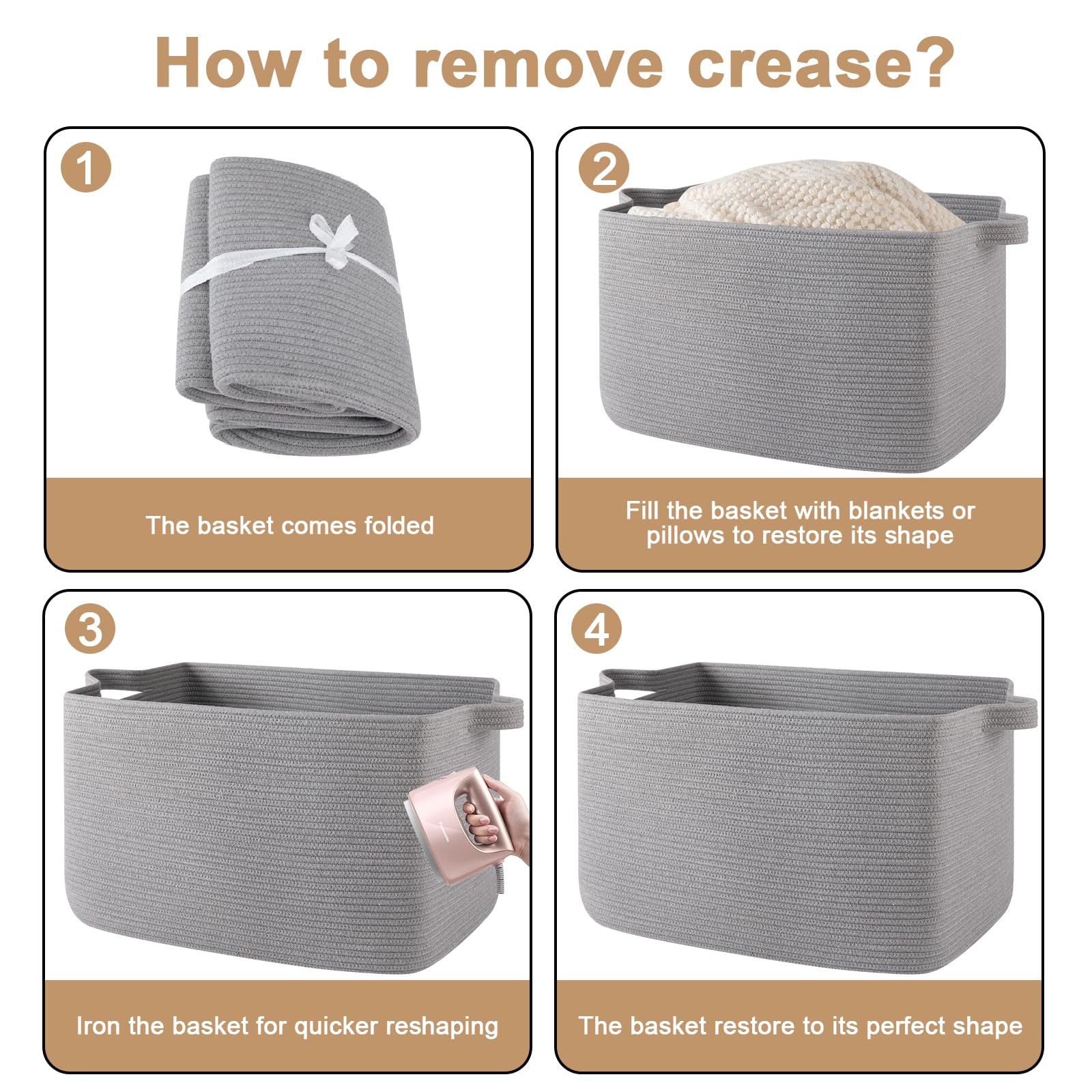 How to remove crease?

1

The basket comes folded

2

Fill the basket with blankets or pillows to restore its shape

3

Iron the basket for quicker reshaping

4

The basket restore to its perfect shape