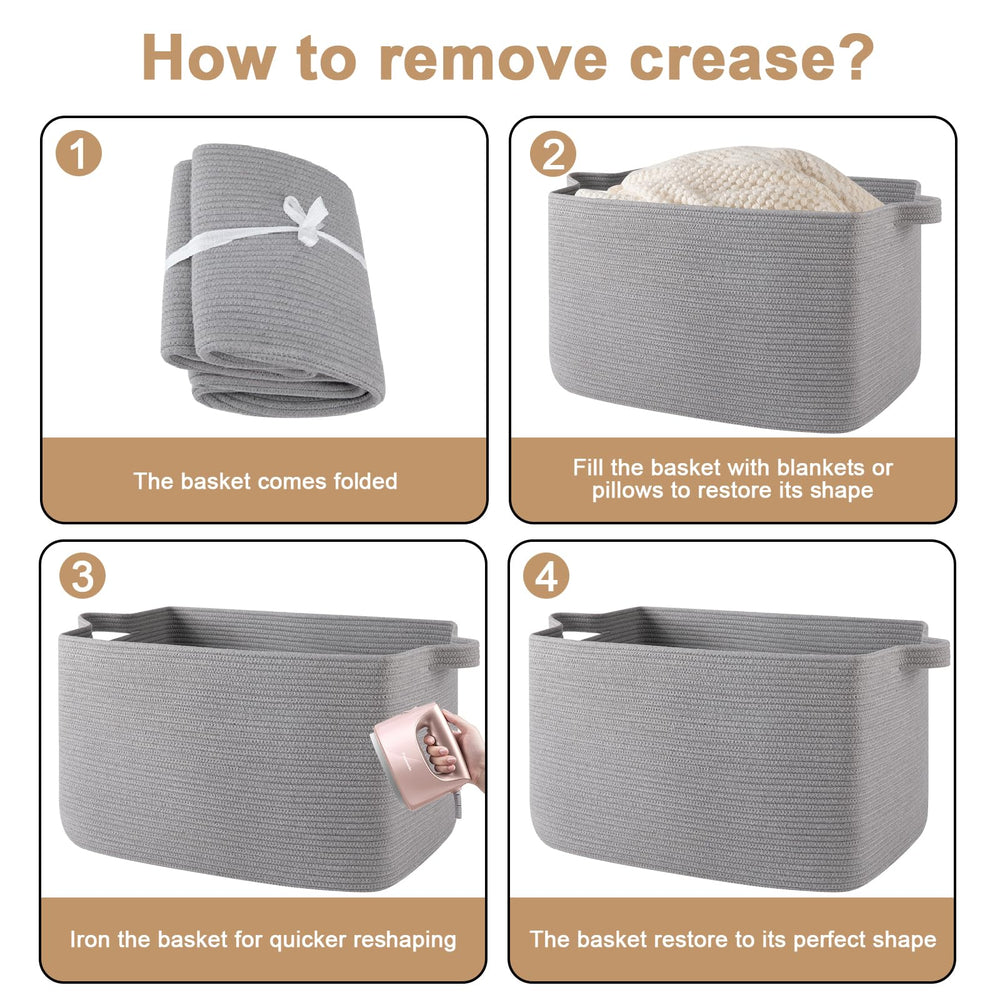 How to remove crease?

1

The basket comes folded

2

Fill the basket with blankets or pillows to restore its shape

3

Iron the basket for quicker reshaping

4

The basket restore to its perfect shape