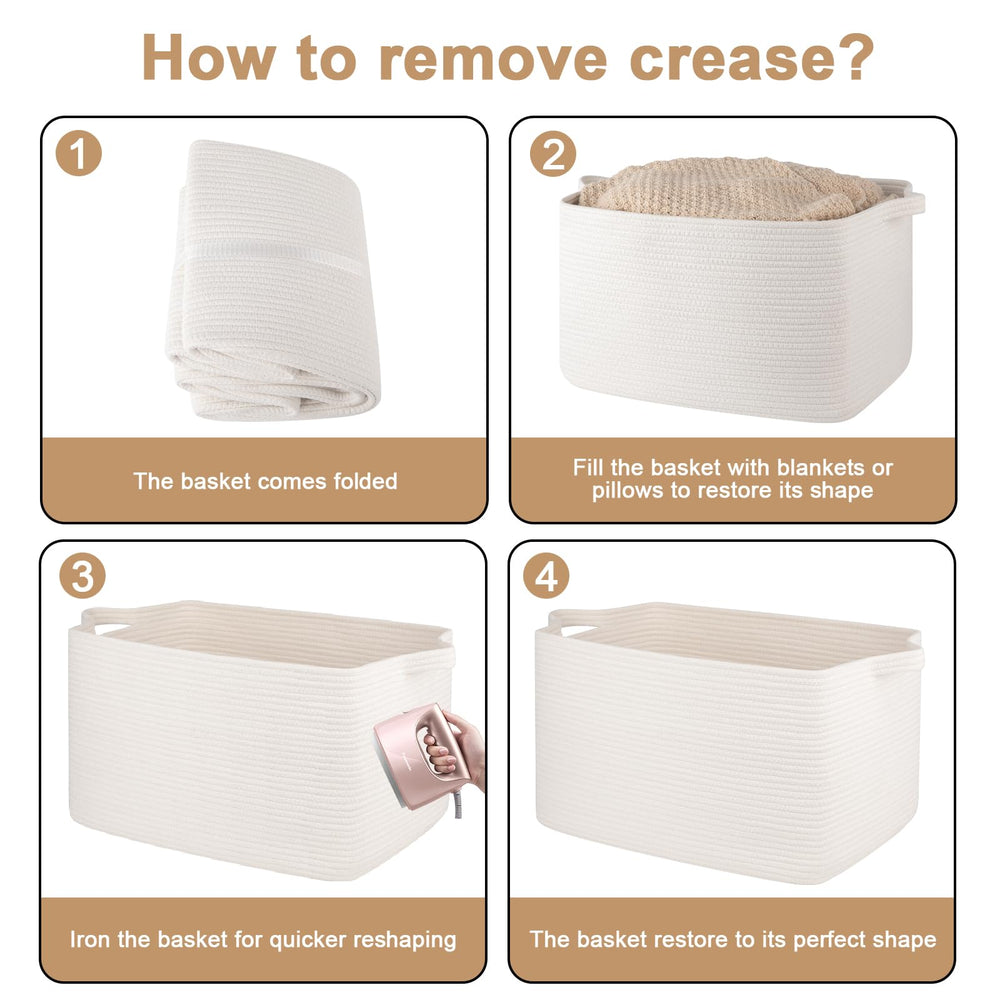 How to remove crease?

1

The basket comes folded

2

Fill the basket with blankets or pillows to restore its shape

3

Iron the basket for quicker reshaping

4

The basket restore to its perfect shape