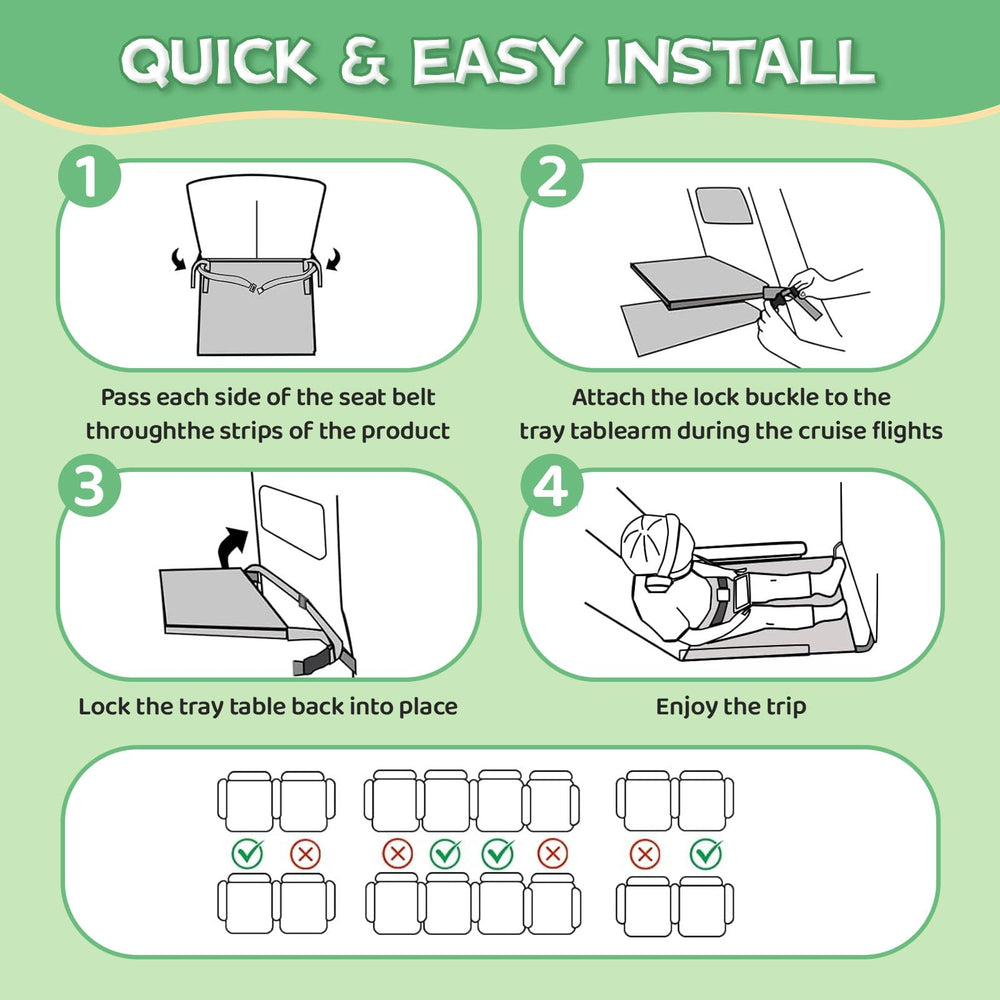 QUICK & EASY INSTALL

1

Pass each side of the seat belt throughthe strips of the product

2

Attach the lock buckle to the tray tablearm during the cruise flights

3

Lock the tray table back into place

4

Enjoy the trip