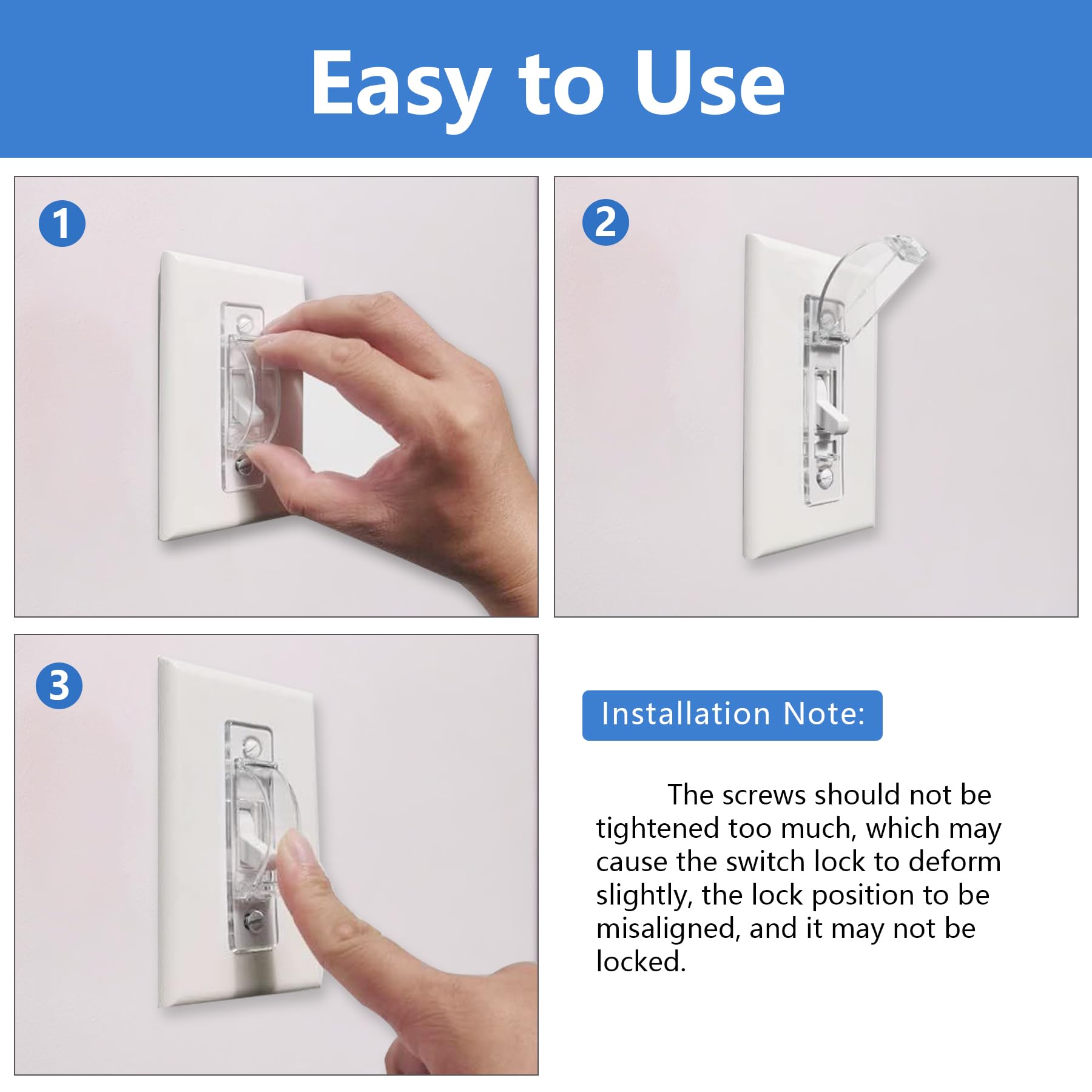 Easy to Use

1

2

3

Installation Note:

The screws should not be tightened too much, which may cause the switch lock to deform slightly, the lock position to be misaligned, and it may not be locked.