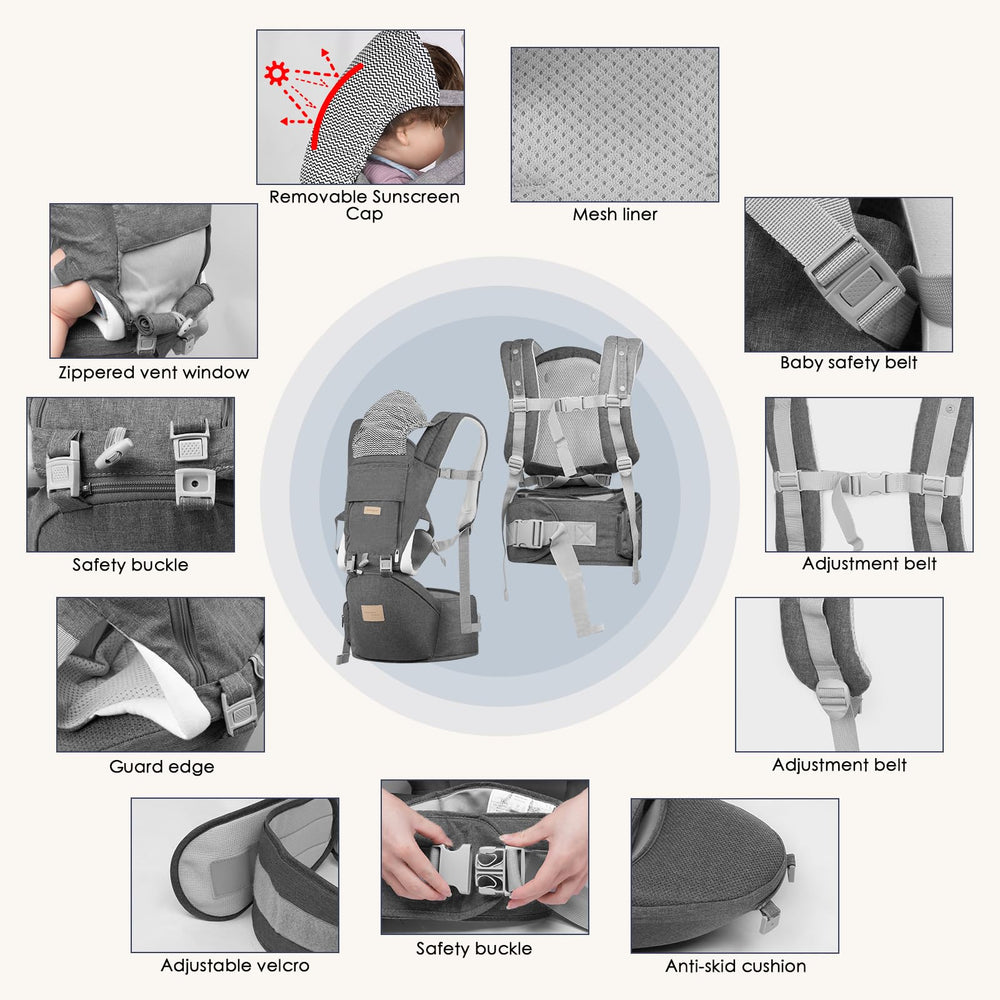 Removable Sunscreen Cap

Mesh liner

Zippered vent window

Baby safety belt

Safety buckle

Adjustment belt

Guard edge

Adjustment belt

Adjustable velcro

Safety buckle

Anti-skid cushion