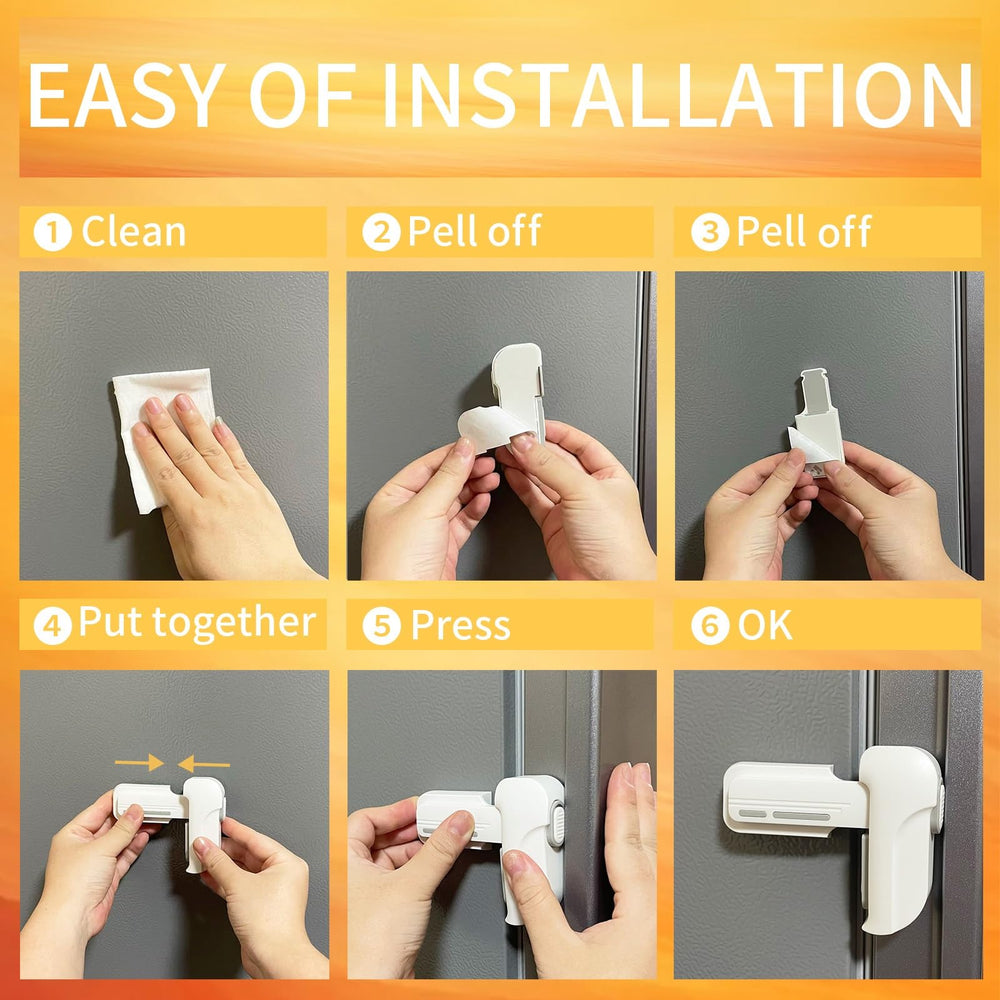 EASY OF INSTALLATION

1 Clean

2 Pell off

3 Pell off

4 Put together

5 Press

6 OK