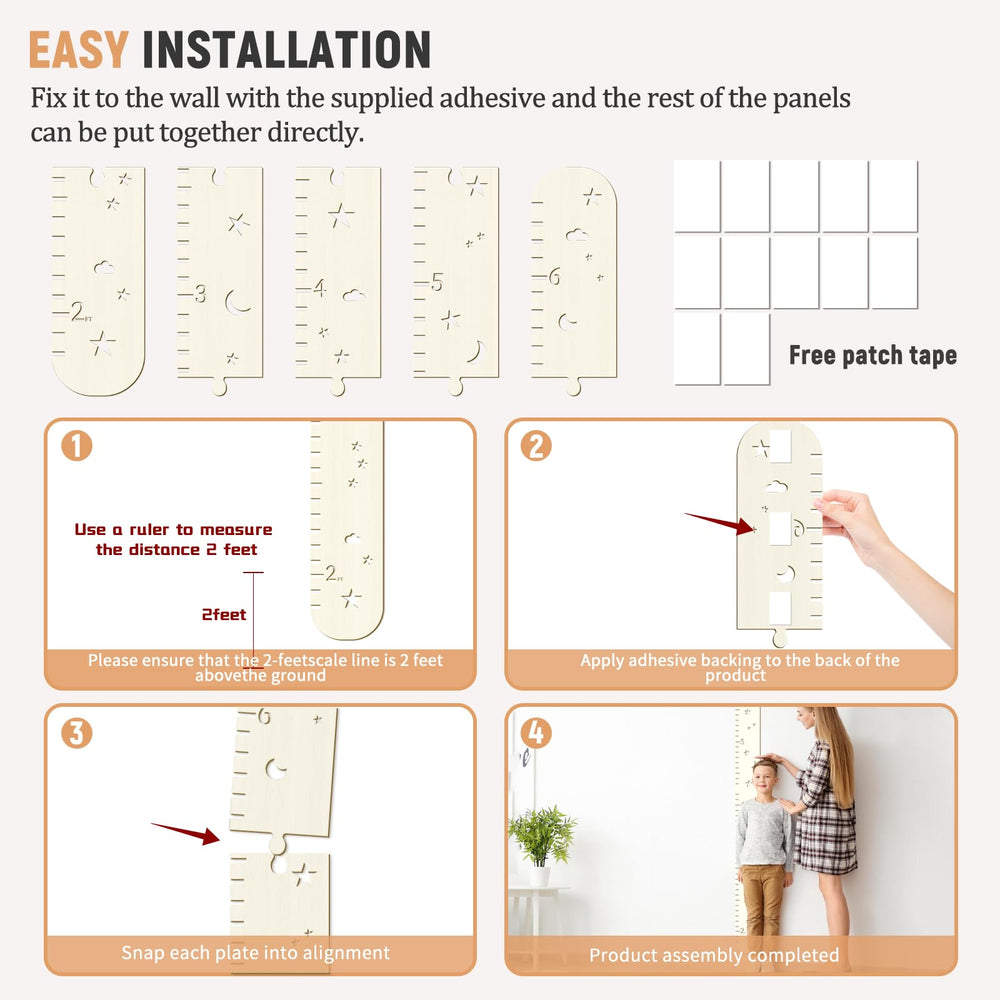 EASY INSTALLATION

Fix it to the wall with the supplied adhesive and the rest of the panels can be put together directly.

2FT 3 4 5 6

Free patch tape

1

Use a ruler to measure the distance 2 feet

2feet

2FT

Please ensure that the 2-feetscale line is 2 feet abovethe ground

2

Apply adhesive backing to the back of the product

3

6

Snap each plate into alignment

4

Product assembly completed