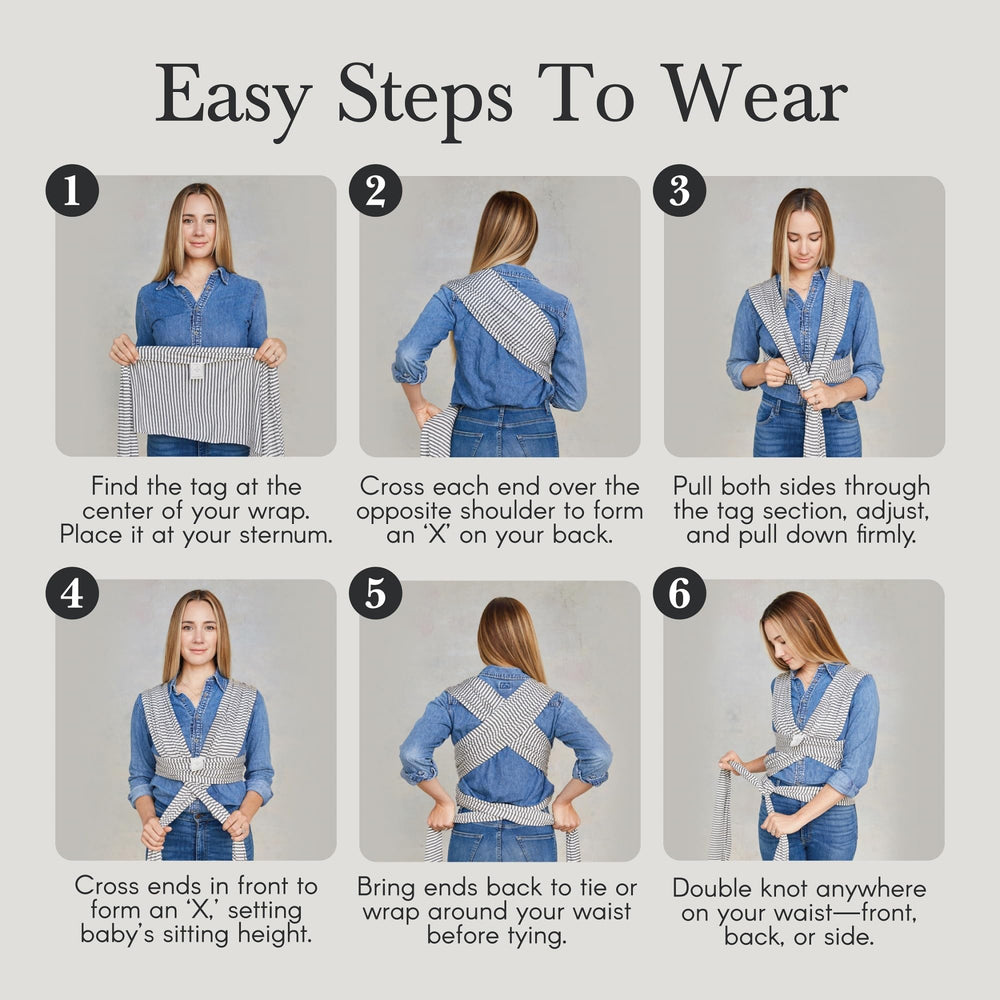 Easy Steps To Wear

1

Find the tag at the center of your wrap. Place it at your sternum.

2

Cross each end over the opposite shoulder to form an 'X' on your back.

3

Pull both sides through the tag section, adjust, and pull down firmly.

4

Cross ends in front to form an 'X,' setting baby's sitting height.

5

Bring ends back to tie or wrap around your waist before tying.

6

Double knot anywhere on your waist—front, back, or side.