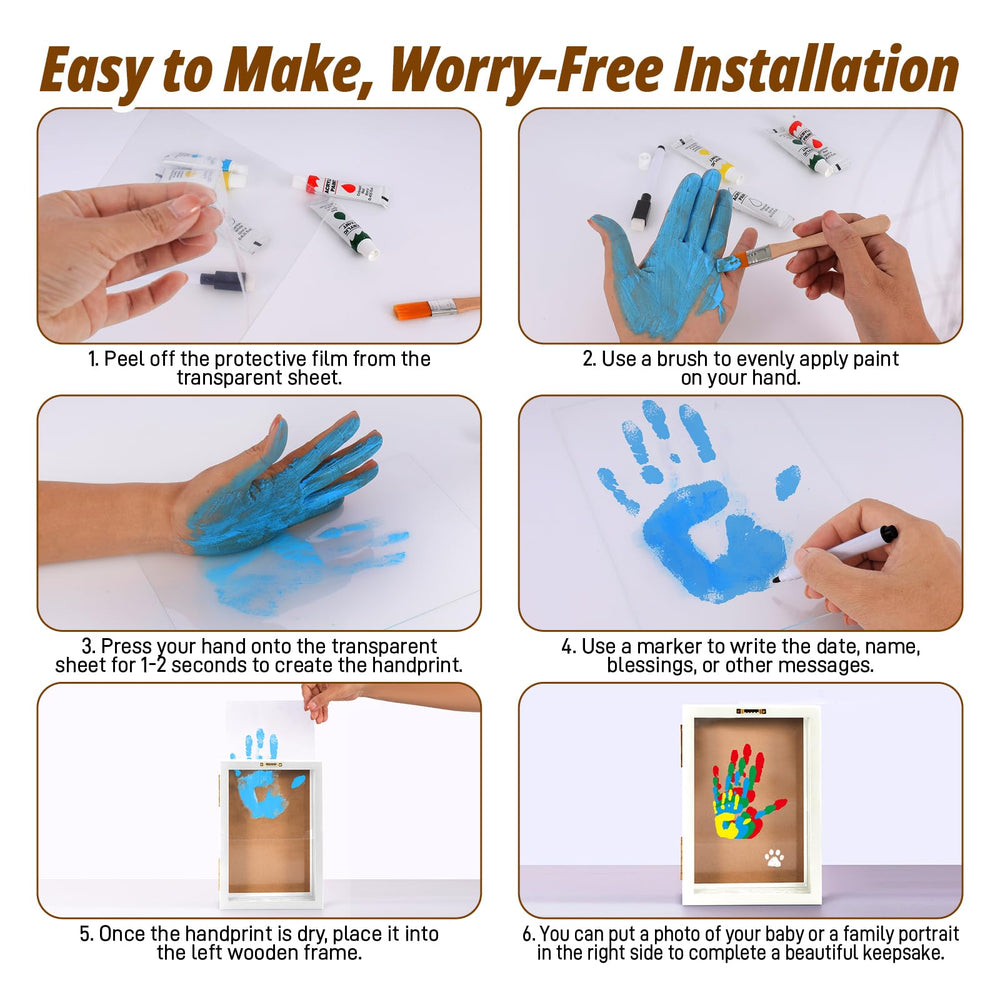 Easy to Make, Worry-Free Installation

1. Peel off the protective film from the transparent sheet.

2. Use a brush to evenly apply paint on your hand.

3. Press your hand onto the transparent sheet for 1-2 seconds to create the handprint.

4. Use a marker to write the date, name, blessings, or other messages.

5. Once the handprint is dry, place it into the left wooden frame.

6. You can put a photo of your baby or a family portrait in the right side to complete a beautiful keepsake.