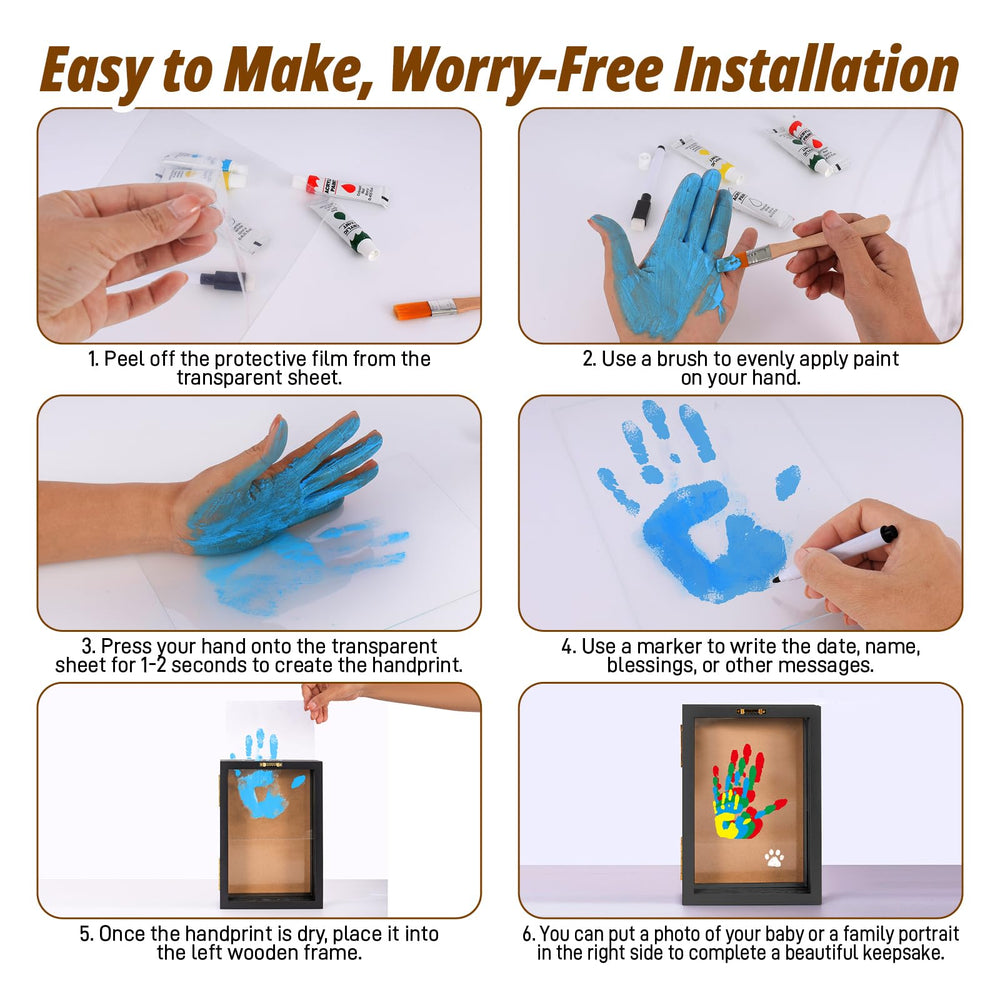 Easy to Make, Worry-Free Installation

1. Peel off the protective film from the transparent sheet.

2. Use a brush to evenly apply paint on your hand.

3. Press your hand onto the transparent sheet for 1-2 seconds to create the handprint.

4. Use a marker to write the date, name, blessings, or other messages.

5. Once the handprint is dry, place it into the left wooden frame.

6. You can put a photo of your baby or a family portrait in the right side to complete a beautiful keepsake.