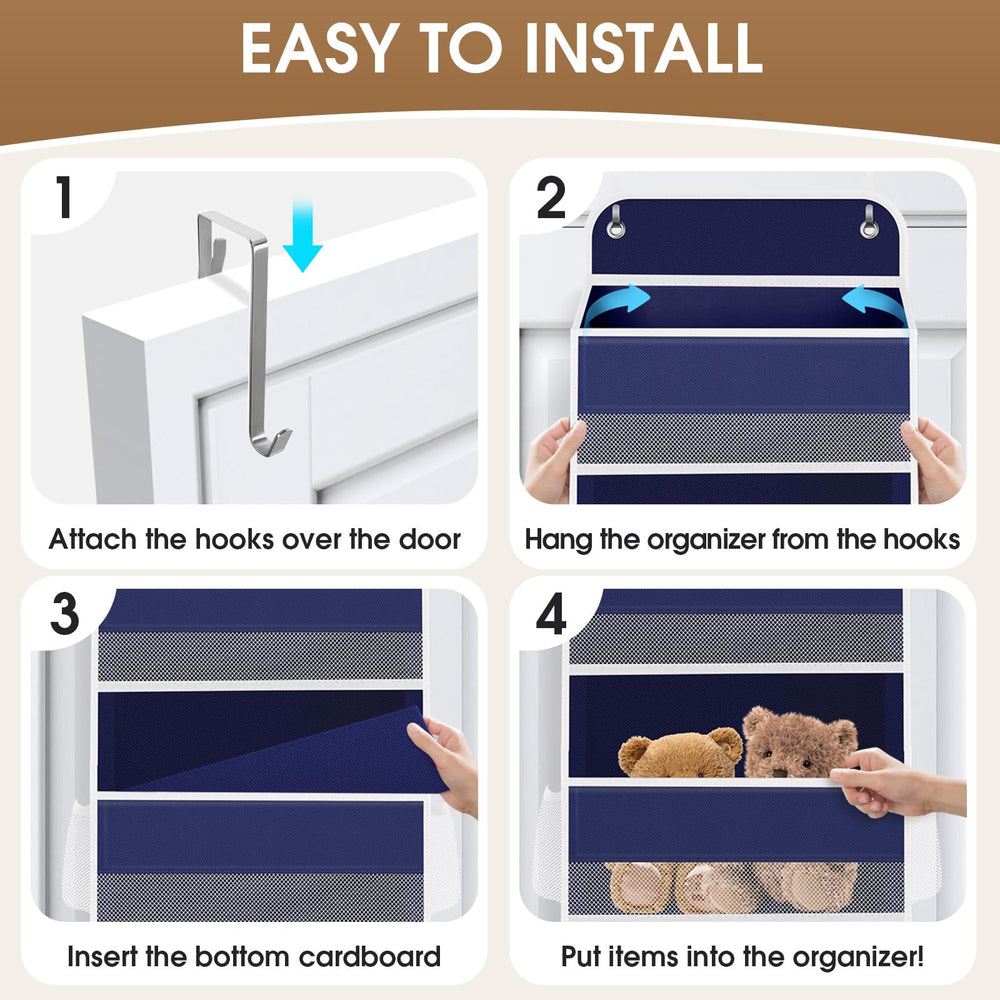 EASY TO INSTALL

1

Attach the hooks over the door

2

Hang the organizer from the hooks

3

Insert the bottom cardboard

4

Put items into the organizer!