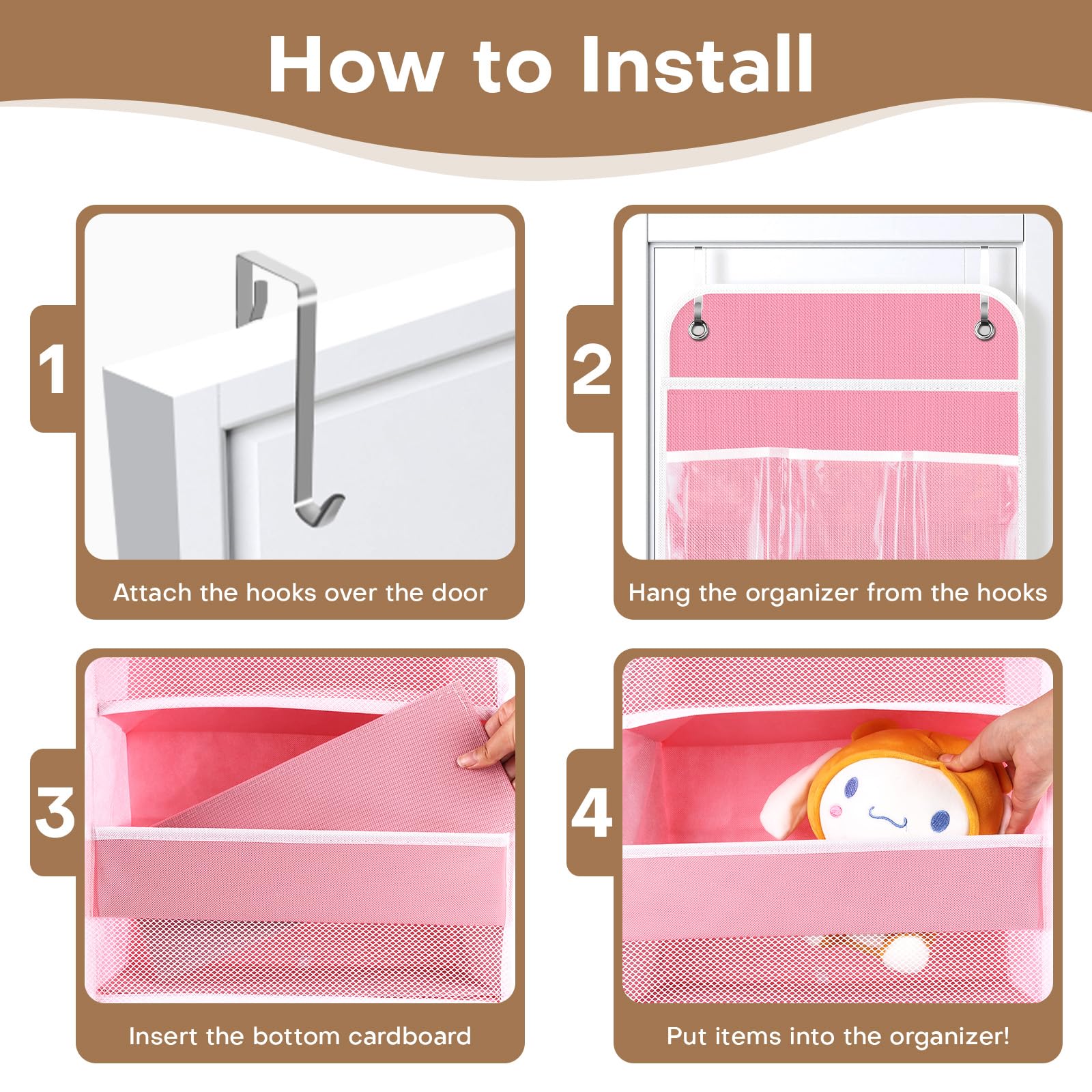 How to Install

1

Attach the hooks over the door

2

Hang the organizer from the hooks

3

Insert the bottom cardboard

4

Put items into the organizer!