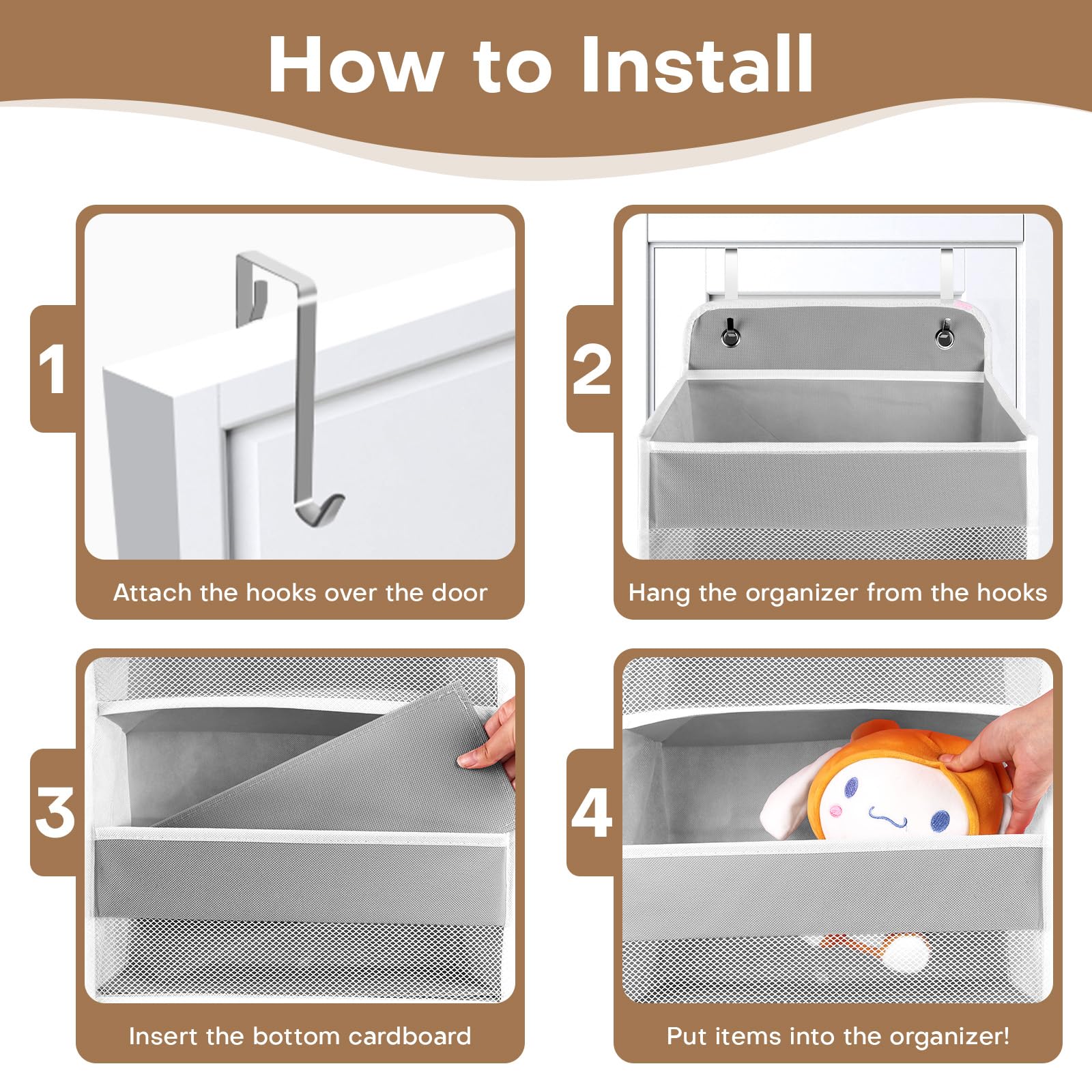 How to Install

1

Attach the hooks over the door

2

Hang the organizer from the hooks

3

Insert the bottom cardboard

4

Put items into the organizer!