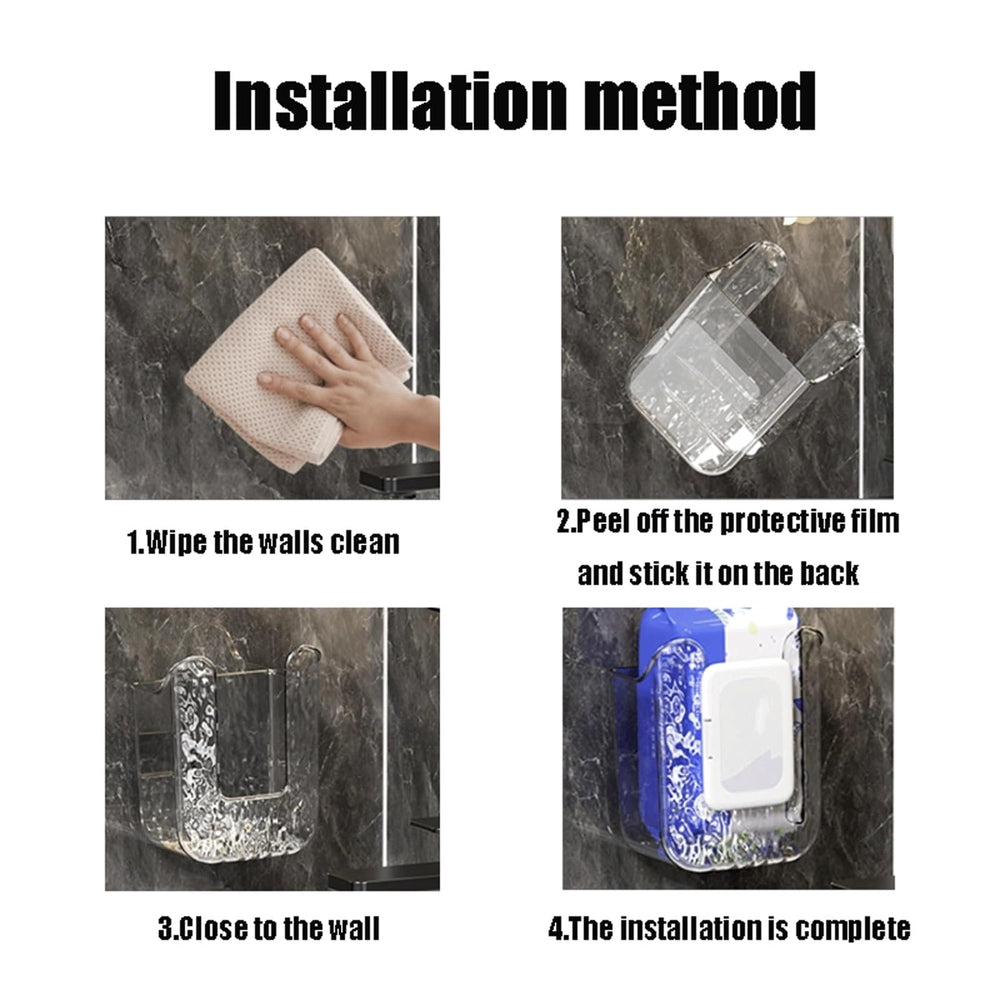 Installation method

1.Wipe the walls clean

2.Peel off the protective film and stick it on the back

3.Close to the wall

4.The installation is complete