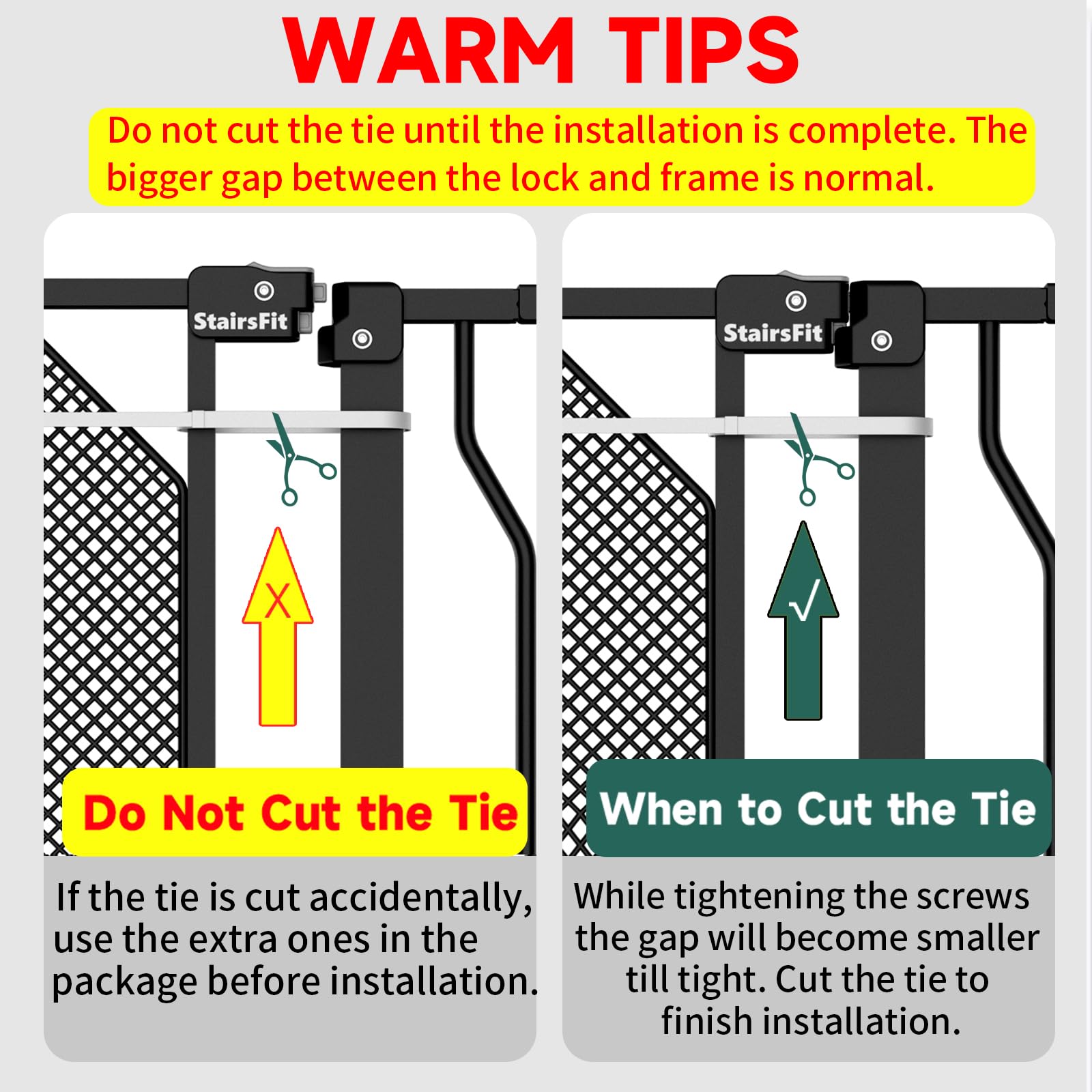 WARM TIPS

Do not cut the tie until the installation is complete. The bigger gap between the lock and frame is normal.

StairsFit

X

Do Not Cut the Tie

If the tie is cut accidentally, use the extra ones in the package before installation.

StairsFit

√

When to Cut the Tie

While tightening the screws the gap will become smaller till tight. Cut the tie to finish installation.