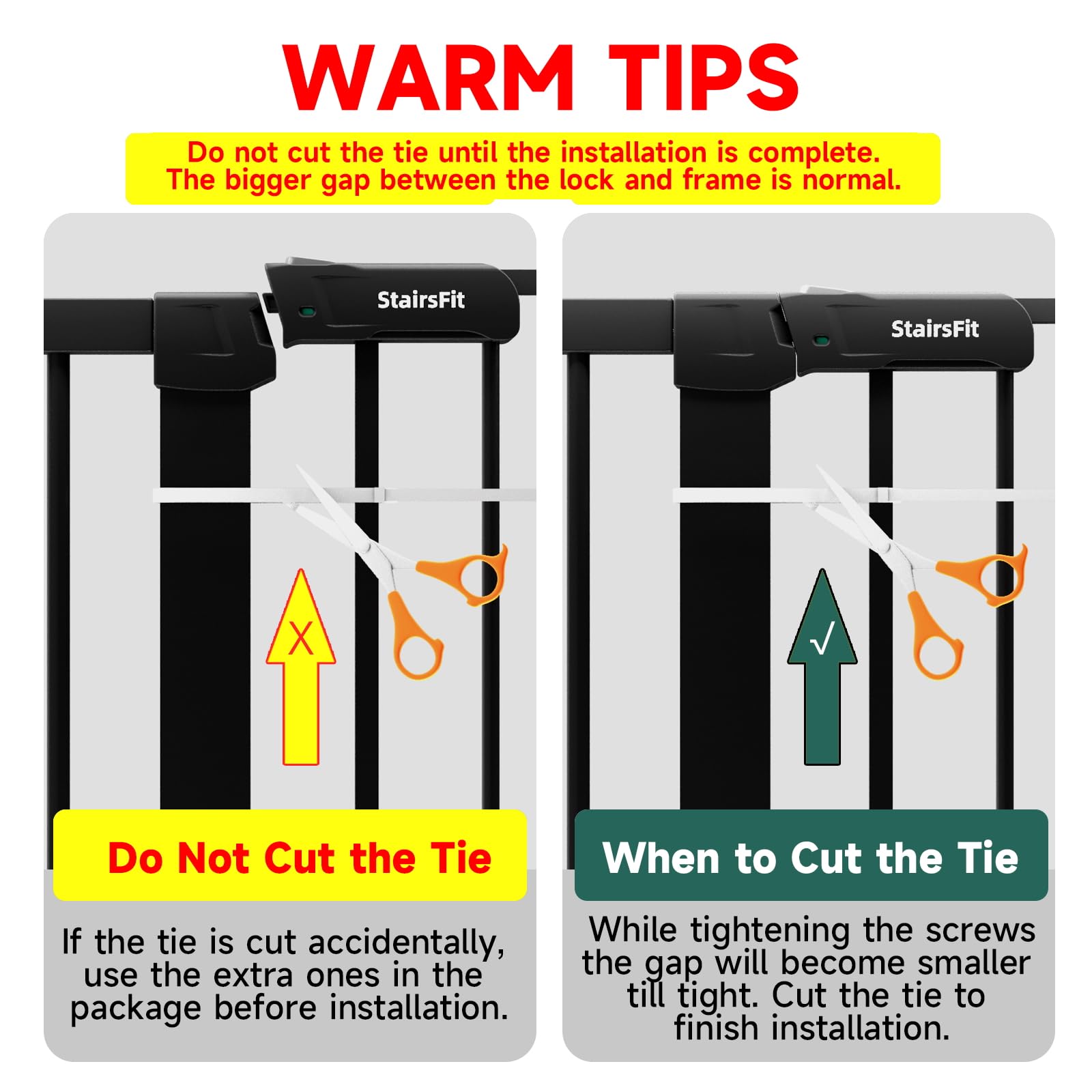 WARM TIPS

Do not cut the tie until the installation is complete.
The bigger gap between the lock and frame is normal.

StairsFit

X

Do Not Cut the Tie

If the tie is cut accidentally, use the extra ones in the package before installation.

StairsFit

√

When to Cut the Tie

While tightening the screws the gap will become smaller till tight. Cut the tie to finish installation.