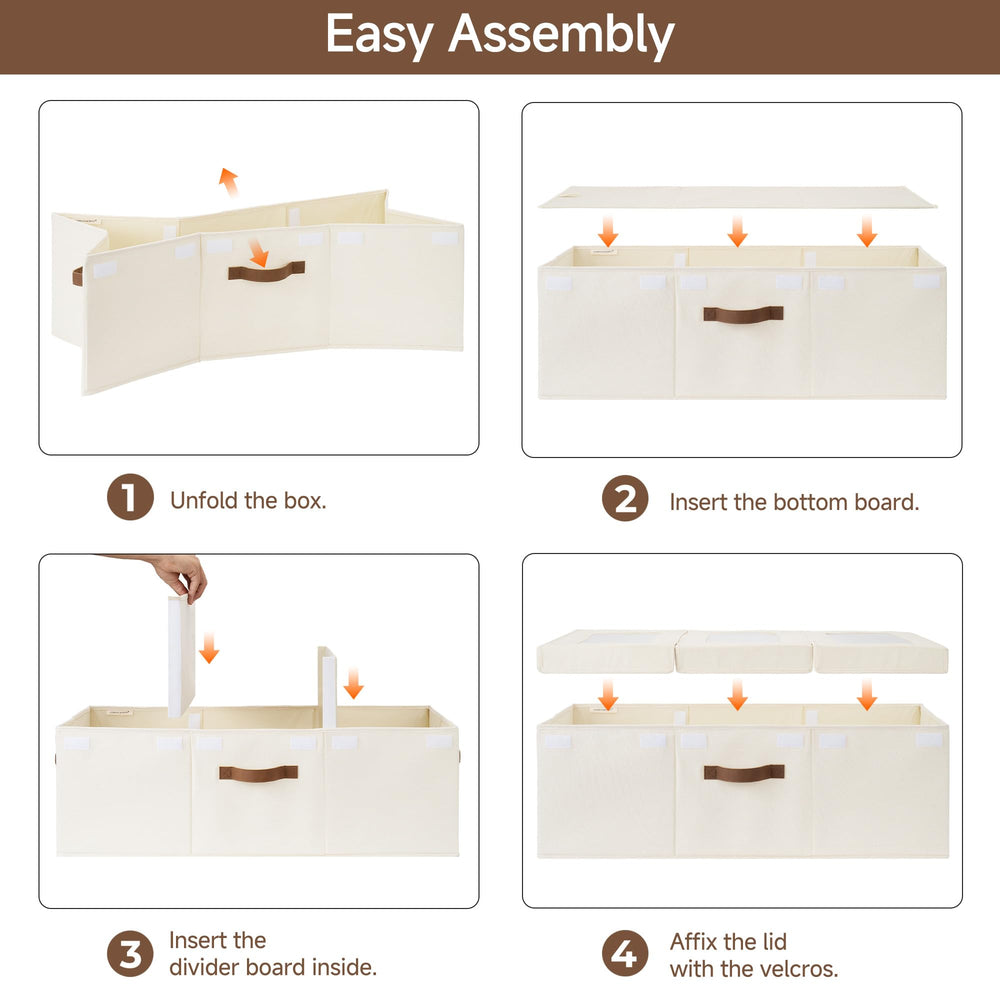 Easy Assembly

1 Unfold the box.

2 Insert the bottom board.

3 Insert the divider board inside.

4 Affix the lid with the velcros.