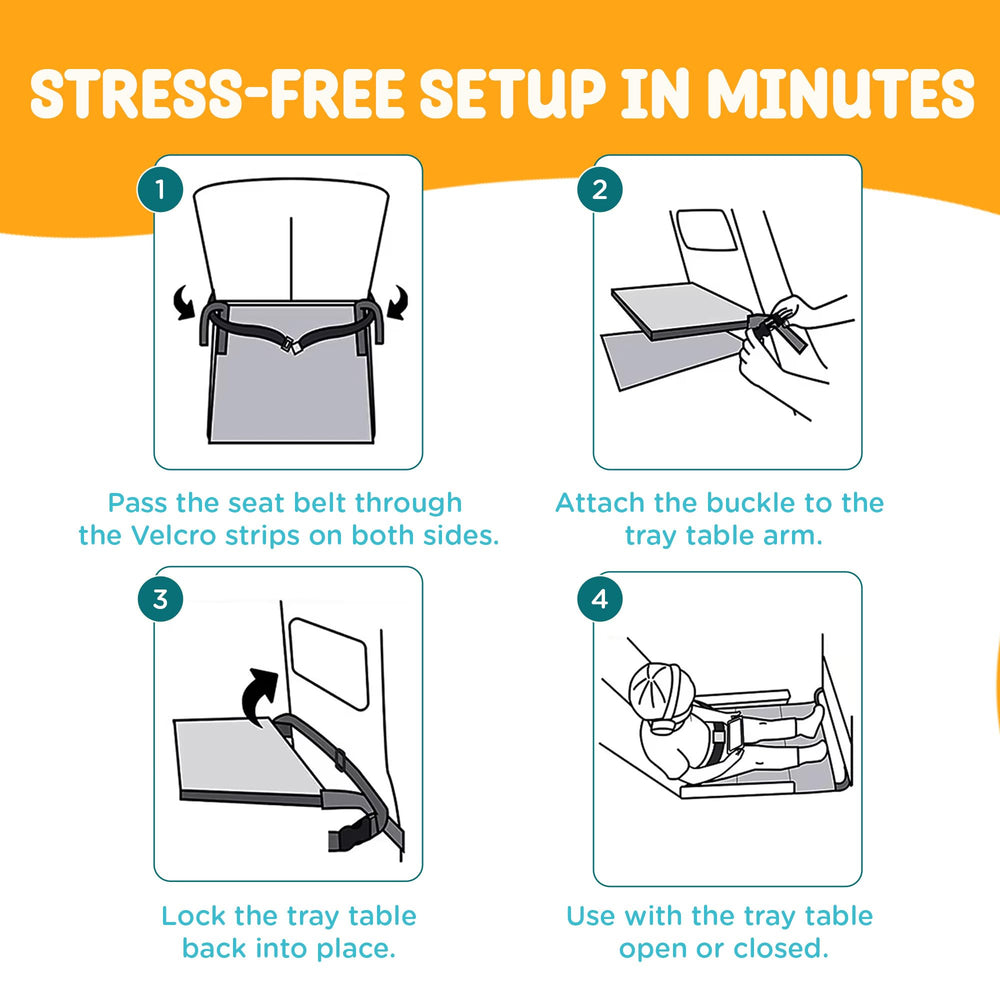 STRESS-FREE SETUP IN MINUTES

1

Pass the seat belt through the Velcro strips on both sides.

2

Attach the buckle to the tray table arm.

3

Lock the tray table back into place.

4

Use with the tray table open or closed.