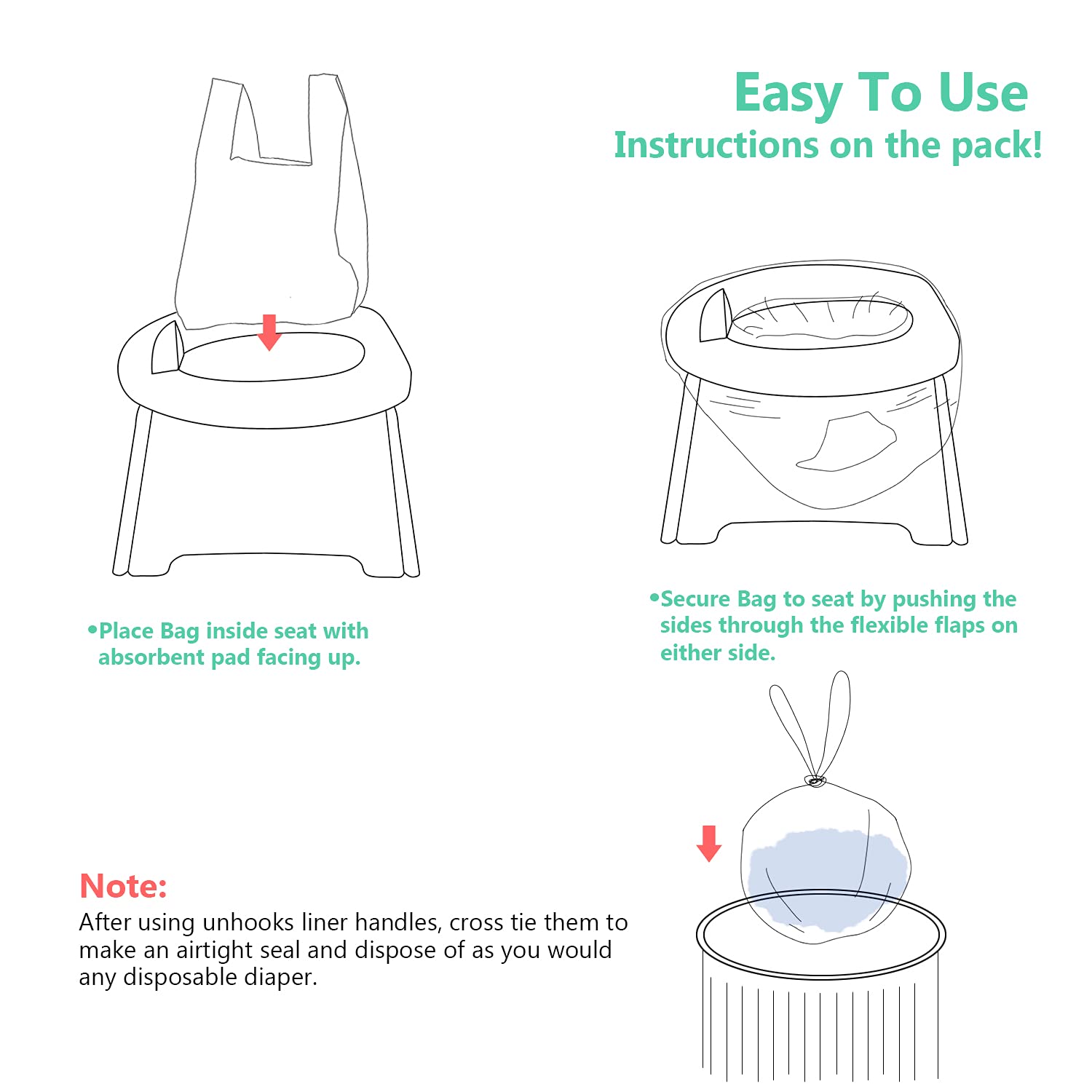 Easy To Use
Instructions on the pack!

•Place Bag inside seat with absorbent pad facing up.

•Secure Bag to seat by pushing the sides through the flexible flaps on either side.

Note:
After using unhooks liner handles, cross tie them to make an airtight seal and dispose of as you would any disposable diaper.