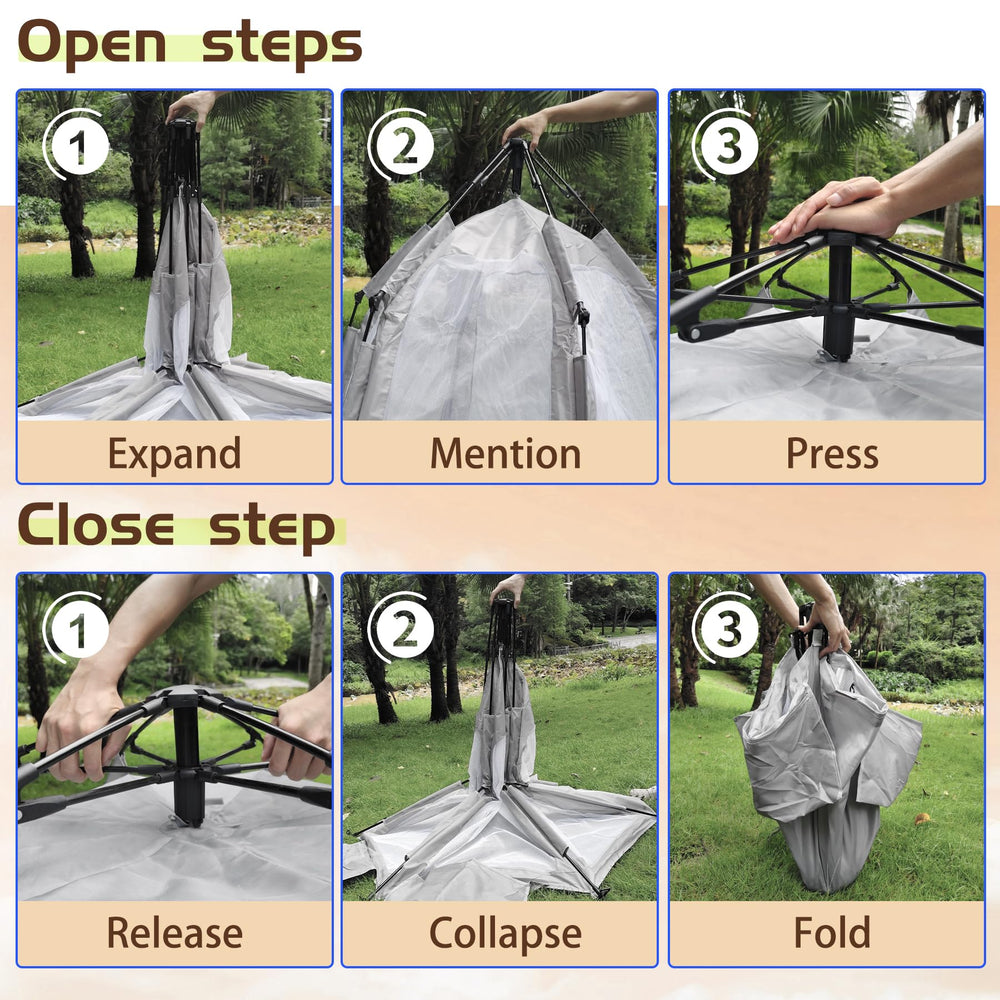 Open steps

1
Expand

2
Mention

3
Press

Close step

1
Release

2
Collapse

3
Fold