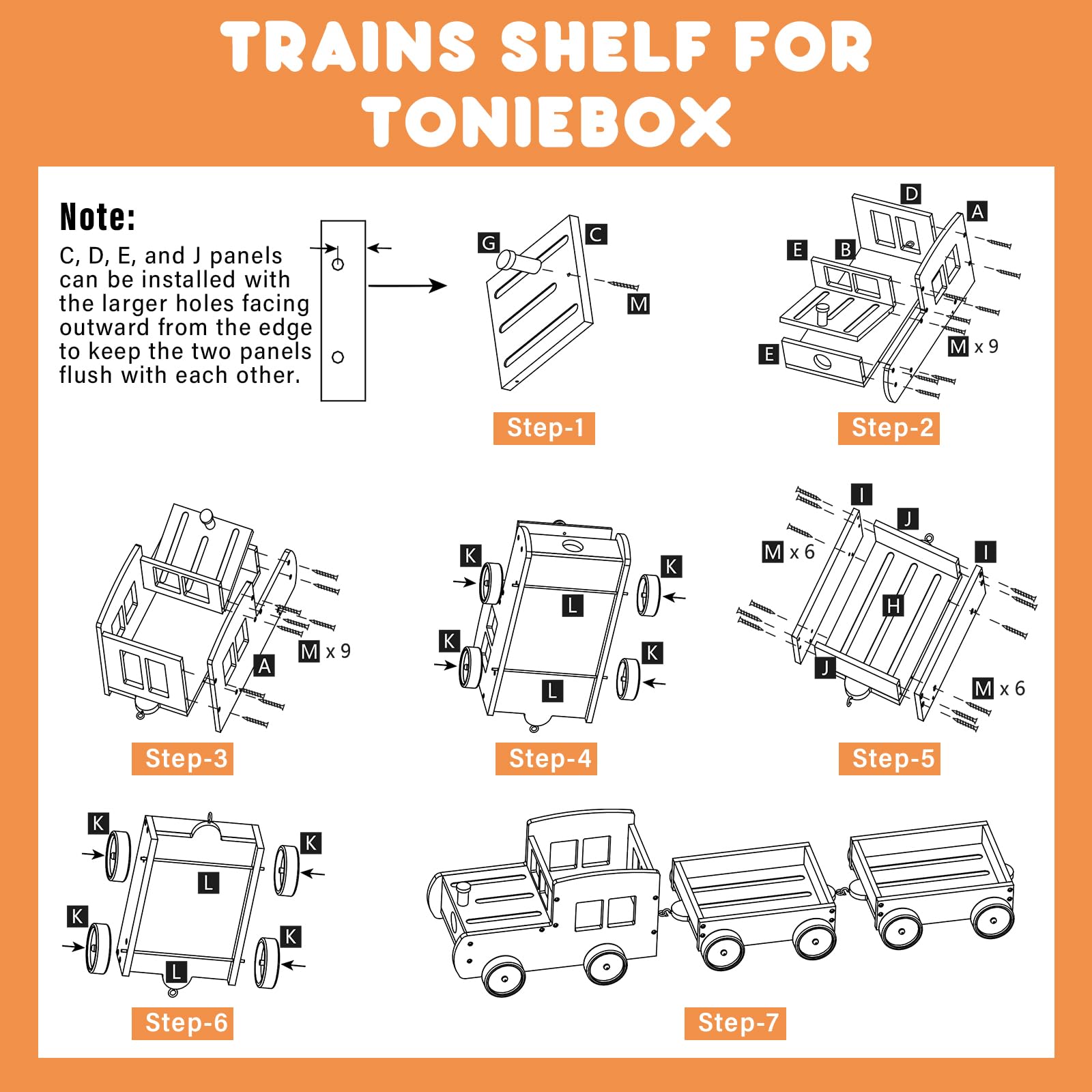 TRAINS SHELF FOR TONIEBOX

Note:
C, D, E, and J panels can be installed with the larger holes facing outward from the edge to keep the two panels flush with each other.

G C M

Step-1

D A E B E M x 9

Step-2

M x 9 A

Step-3

K K L K K L

Step-4

I J M x 6 I H J M x 6

Step-5

K K L K K L

Step-6

Step-7