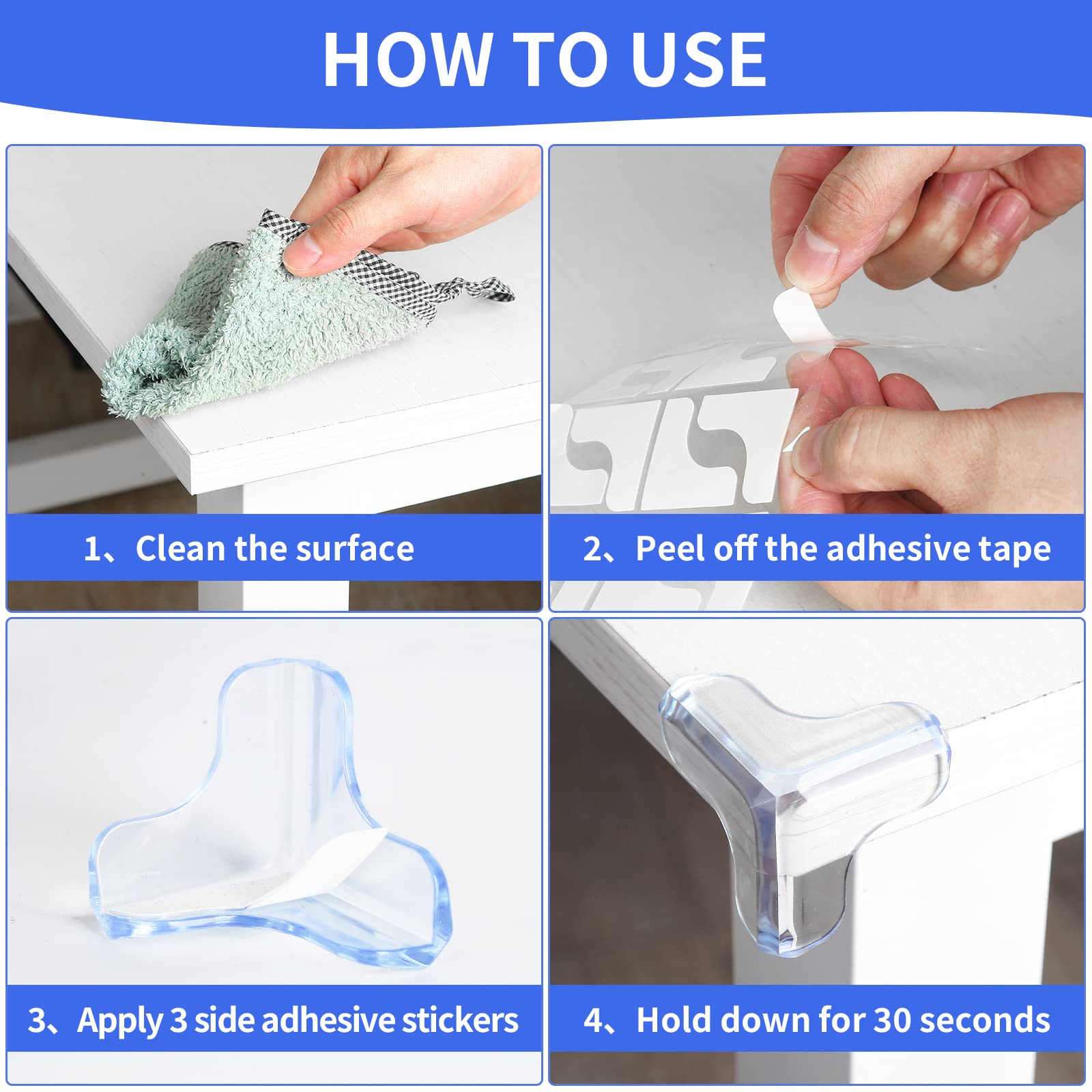 HOW TO USE

1、Clean the surface

2、Peel off the adhesive tape

3、Apply 3 side adhesive stickers

4、Hold down for 30 seconds