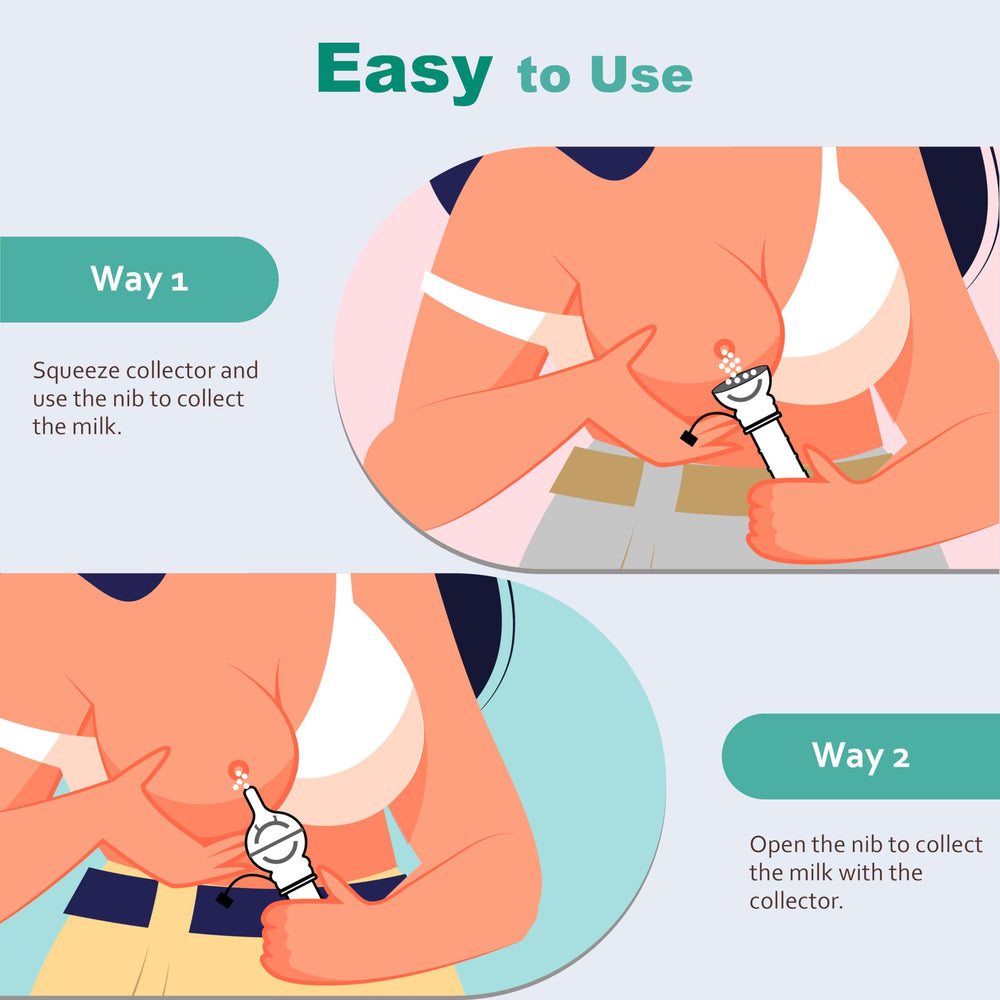 Easy to Use

Way 1

Squeeze collector and use the nib to collect the milk.

Way 2

Open the nib to collect the milk with the collector.