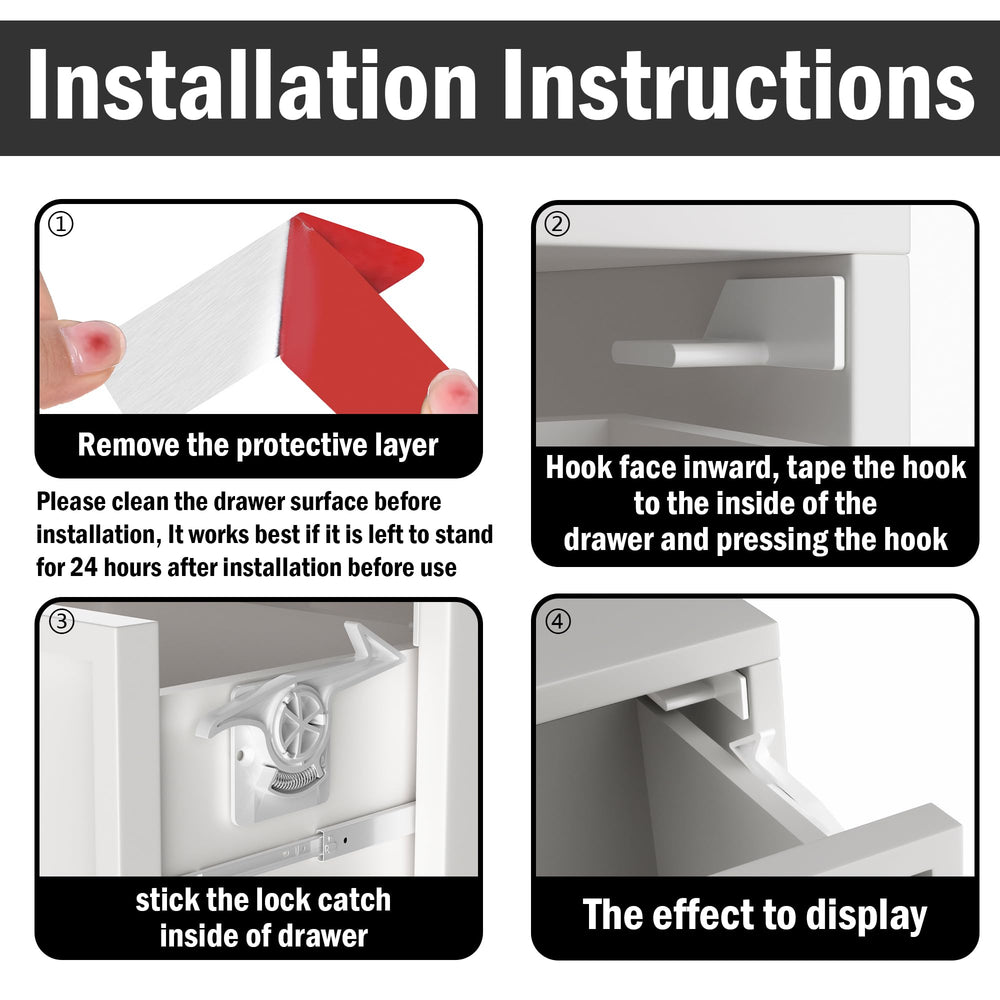 Installation Instructions

①

Remove the protective layer

Please clean the drawer surface before installation, It works best if it is left to stand for 24 hours after installation before use

②

Hook face inward, tape the hook to the inside of the drawer and pressing the hook

③

stick the lock catch inside of drawer

④

The effect to display