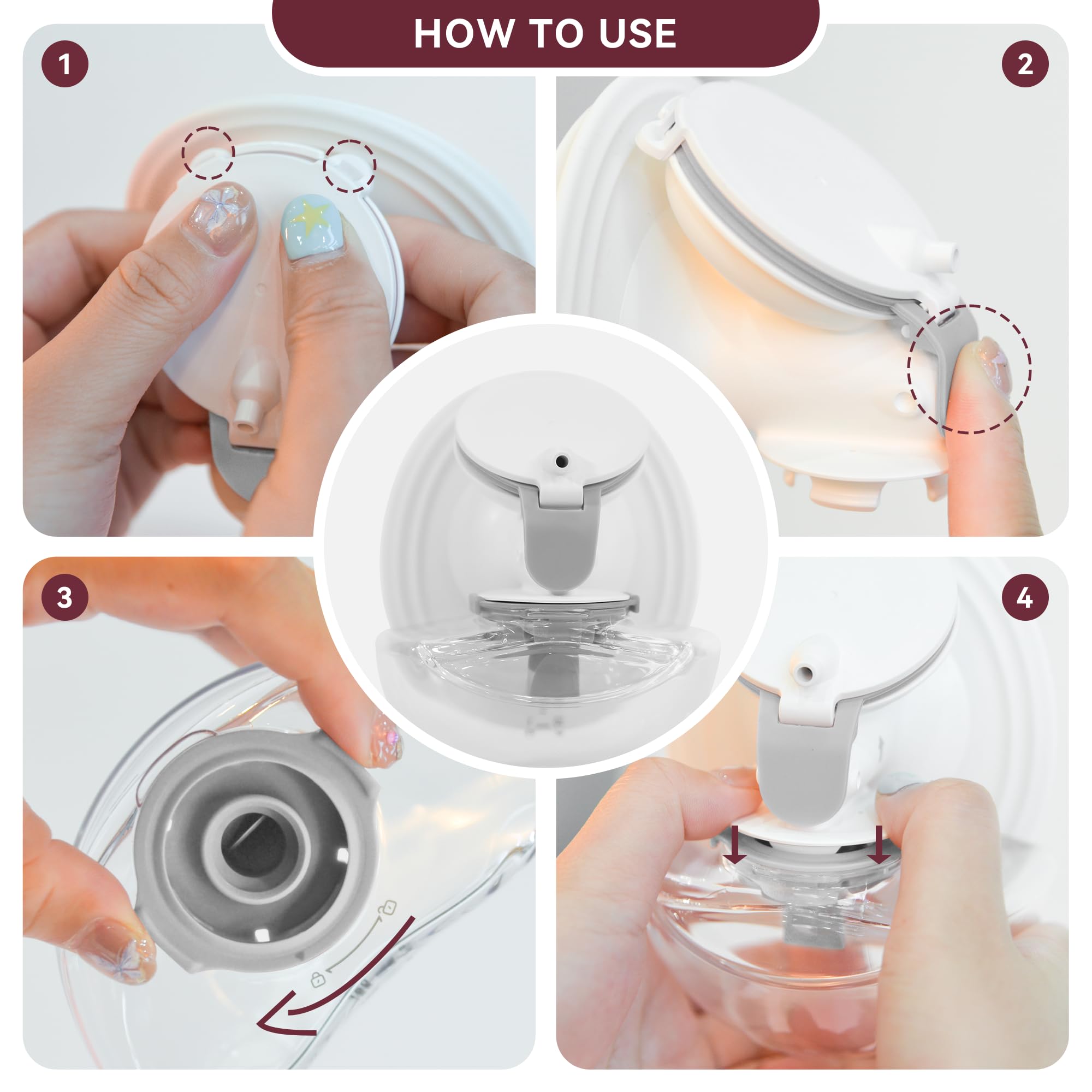 HOW TO USE

1

2

3

4