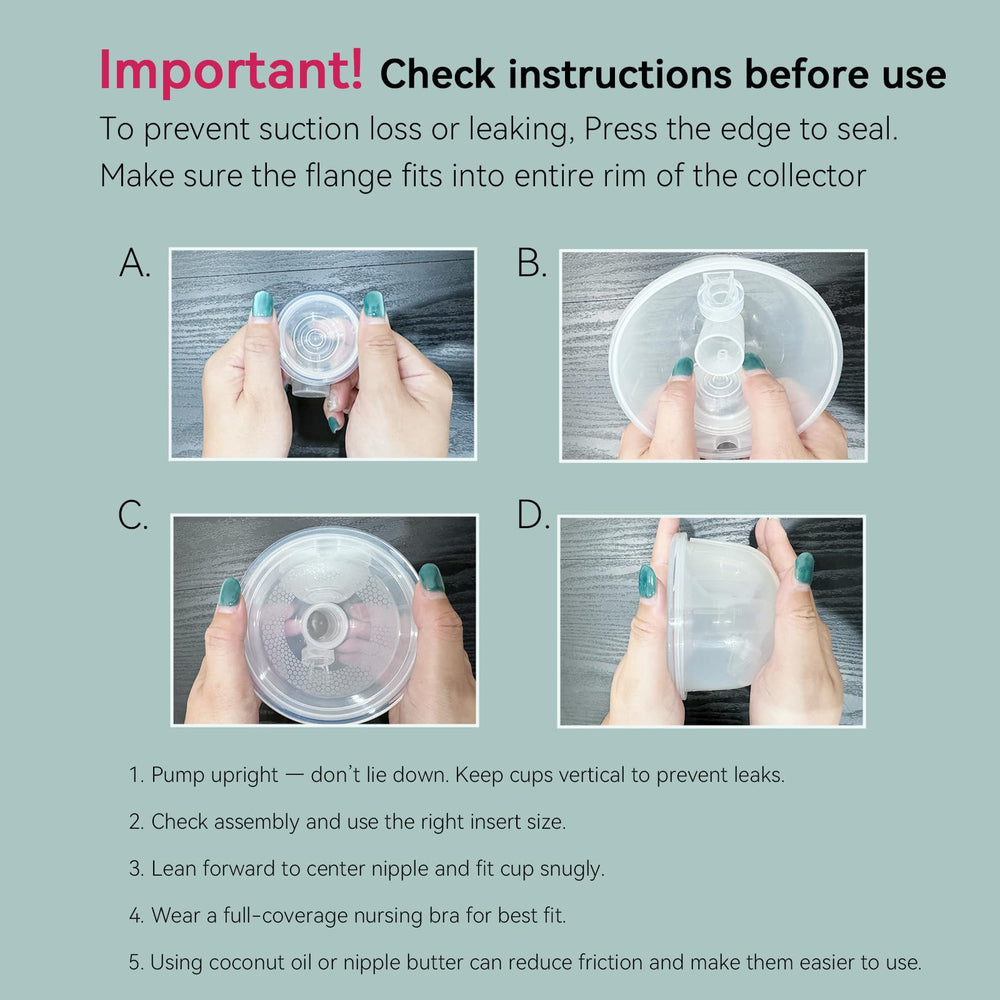 Important! Check instructions before use

To prevent suction loss or leaking, Press the edge to seal. Make sure the flange fits into entire rim of the collector

A.

B.

C.

D.

1. Pump upright — don't lie down. Keep cups vertical to prevent leaks.

2. Check assembly and use the right insert size.

3. Lean forward to center nipple and fit cup snugly.

4. Wear a full-coverage nursing bra for best fit.

5. Using coconut oil or nipple butter can reduce friction and make them easier to use.