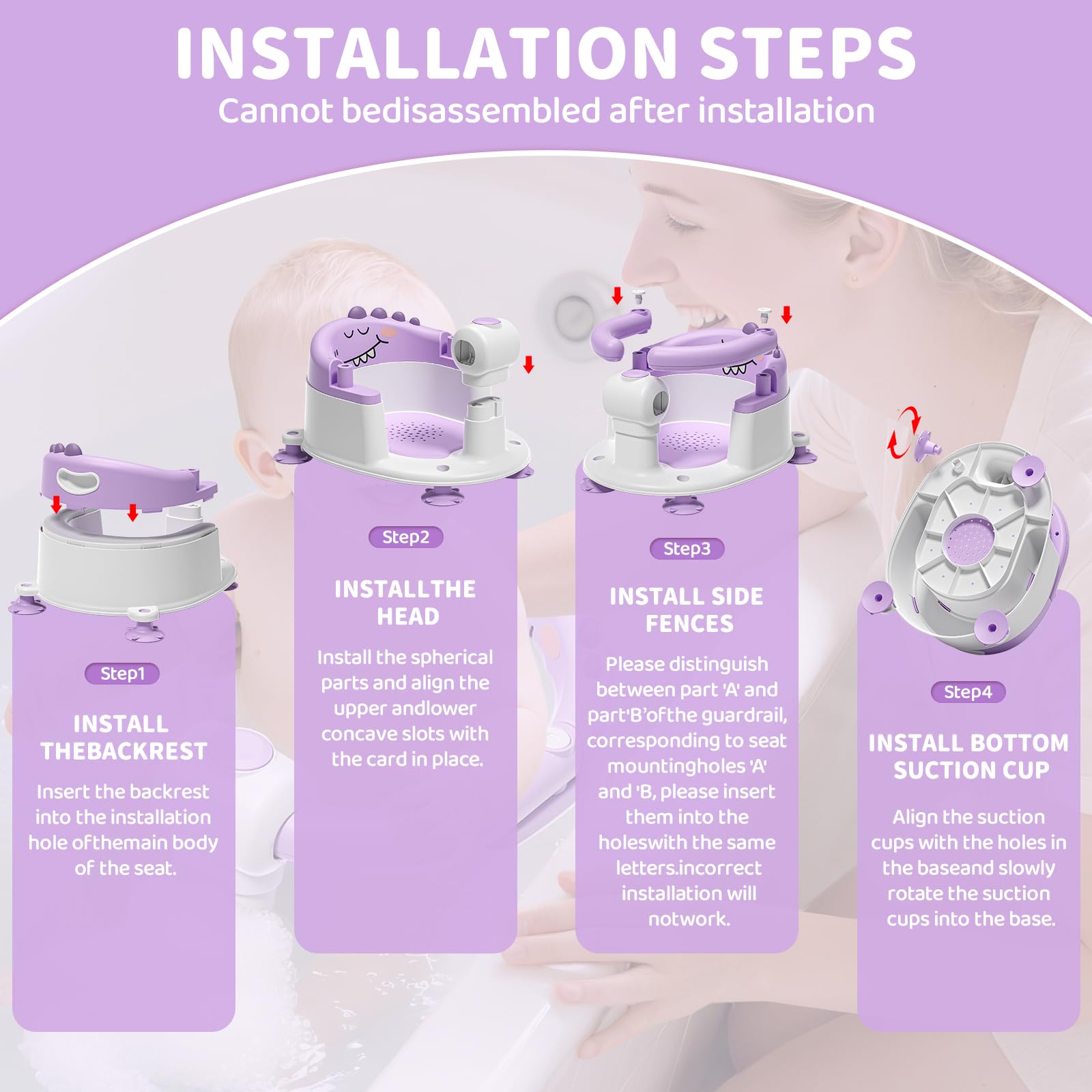 INSTALLATION STEPS
Cannot bedisassembled after installation

Step1

INSTALL THEBACKREST

Insert the backrest into the installation hole ofthemain body of the seat.

Step2

INSTALLTHE HEAD

Install the spherical parts and align the upper andlower concave slots with the card in place.

Step3

INSTALL SIDE FENCES

Please distinguish between part 'A' and part'B'ofthe guardrail, corresponding to seat mountingholes 'A' and 'B, please insert them into the holeswith the same letters.incorrect installation will notwork.

Step4

INSTALL BOTTOM SUCTION CUP

Align the suction cups with the holes in the baseand slowly rotate the suction cups into the base.